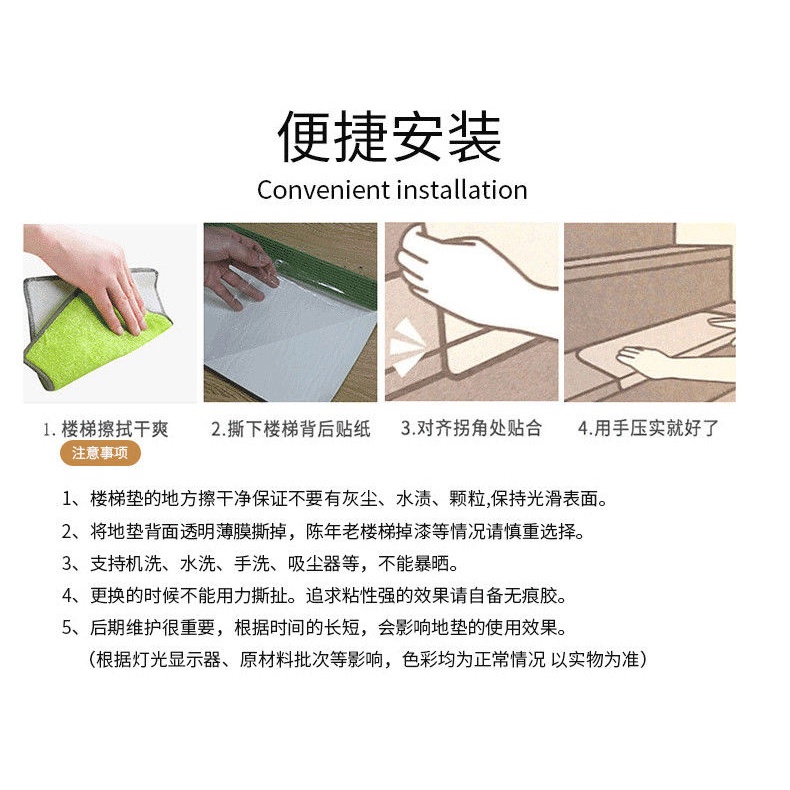 便捷安装

Convenient installation

1. 楼梯擦拭干爽

2.撕下楼梯背后贴纸

3.对齐拐角处贴合

4.用手压实就好了

注意事项

1、楼梯垫的地方擦干净保证不要有灰尘、水渍、颗粒,保持光滑表面。

2、将地垫背面透明薄膜撕掉，陈年老楼梯掉漆等情况请慎重选择。

3、支持机洗、水洗、手洗、吸尘器等，不能暴晒。

4、更换的时候不能用力撕扯。追求粘性强的效果请自备无痕胶。

5、后期维护很重要，根据时间的长短，会影响地垫的使用效果。

（根据灯光显示器、原材料批次等影响，色彩均为正常情况 以实物为准）