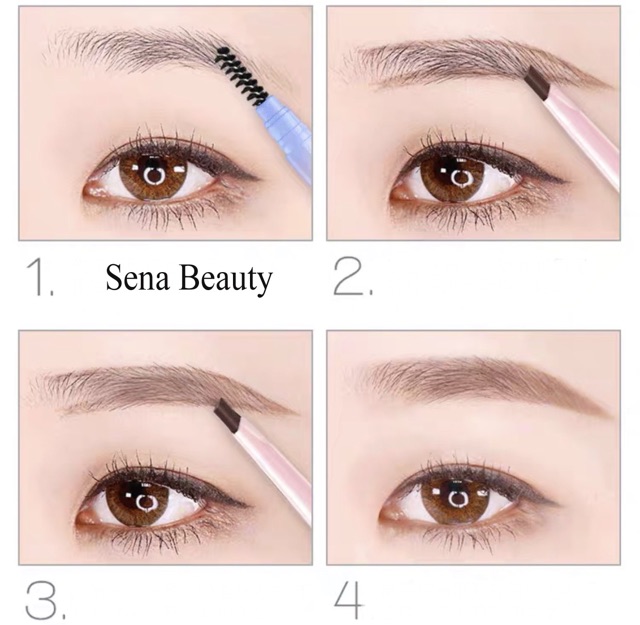 1. Sena Beauty 2.

3. 4