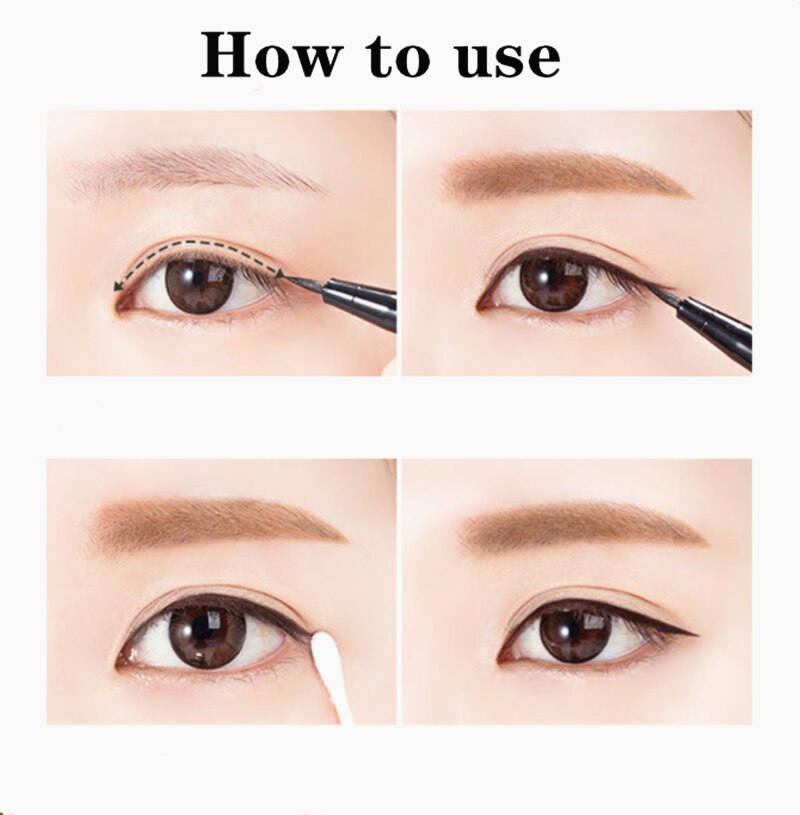 How to use