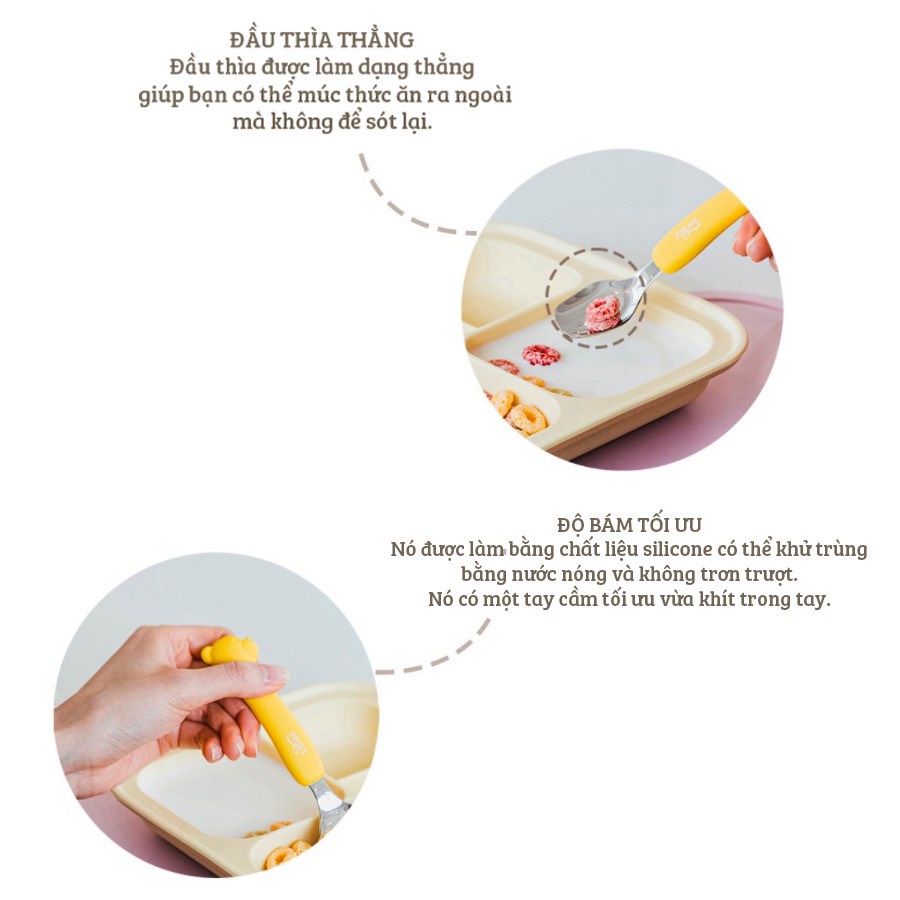 ĐẦU THÌA THẲNG
Đầu thìa được làm dạng thẳng giúp bạn có thể múc thức ăn ra ngoài mà không để sót lại.

ĐỘ BÁM TỐI ƯU
Nó được làm bằng chất liệu silicone có thể khử trùng bằng nước nóng và không trơn trượt.
Nó có một tay cầm tối ưu vừa khít trong tay.