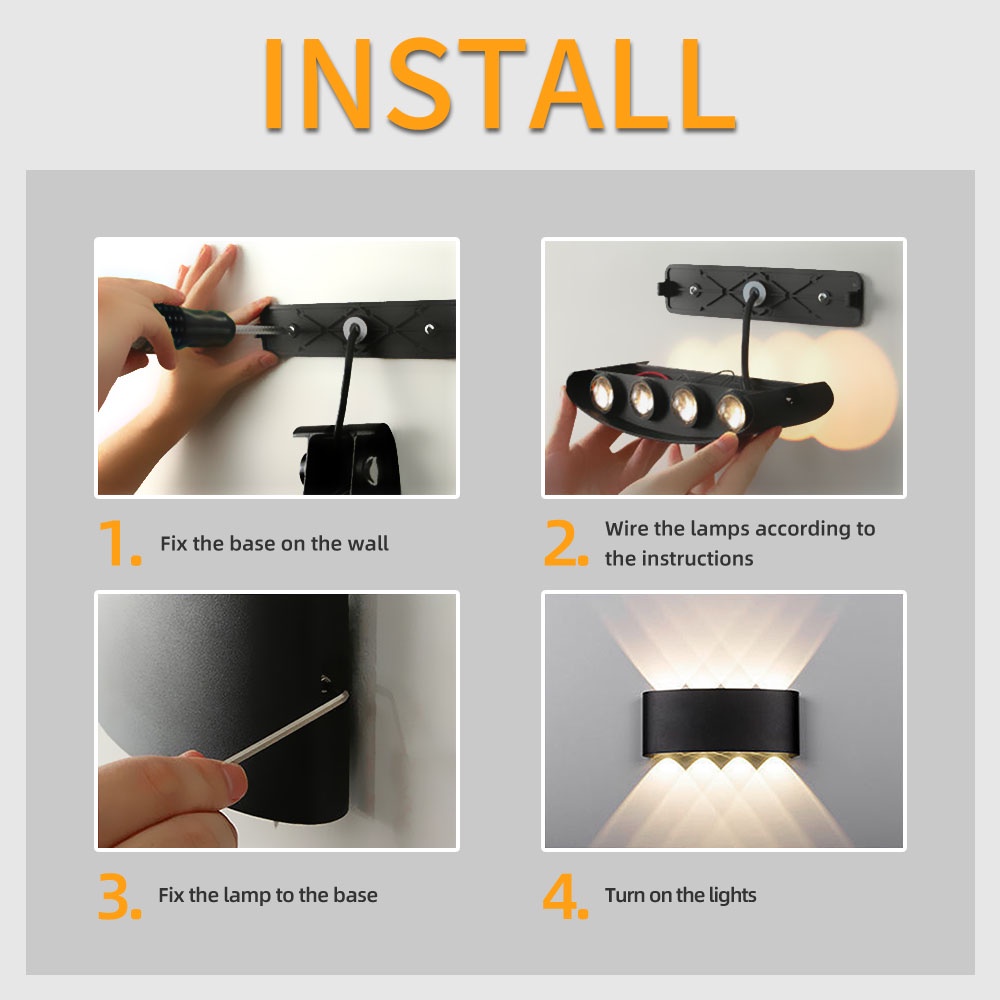 INSTALL

1. Fix the base on the wall

2. Wire the lamps according to the instructions

3. Fix the lamp to the base

4. Turn on the lights