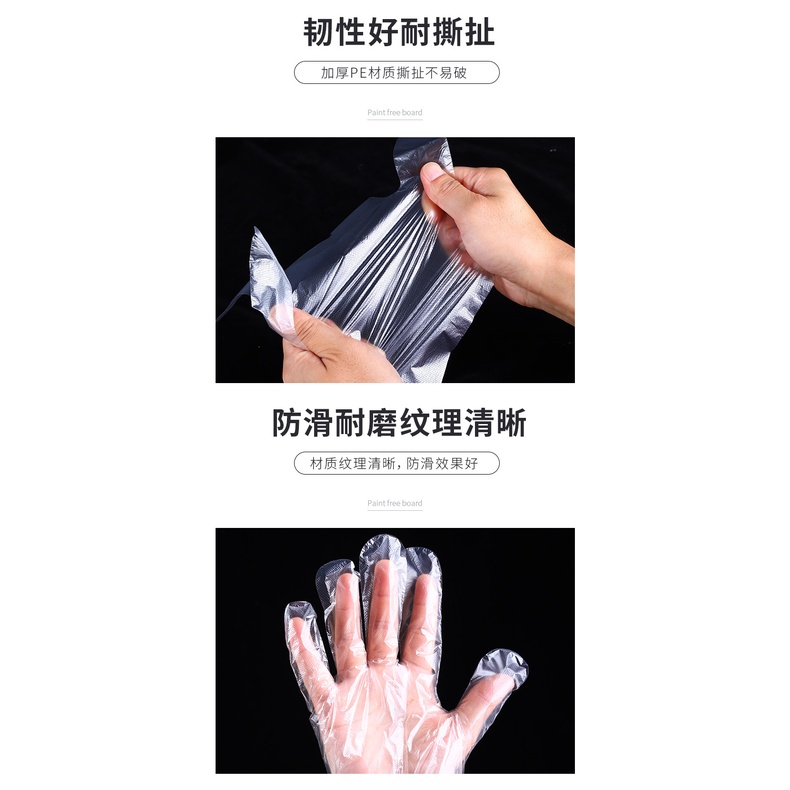 韧性好耐撕扯

加厚PE材质撕扯不易破

Paint free board

防滑耐磨纹理清晰

材质纹理清晰，防滑效果好

Paint free board