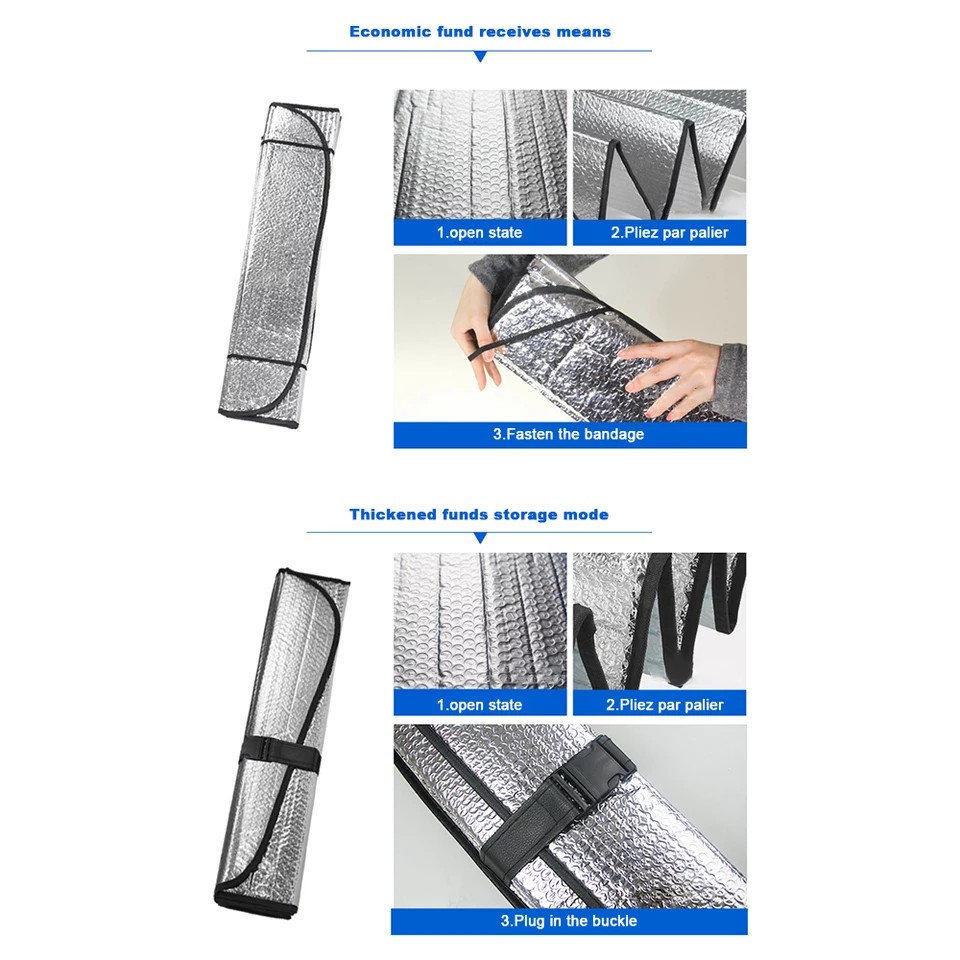 Economic fund receives means

1.open state

2.Pliez par palier

3.Fasten the bandage

Thickened funds storage mode

1.open state

2.Pliez par palier

3.Plug in the buckle