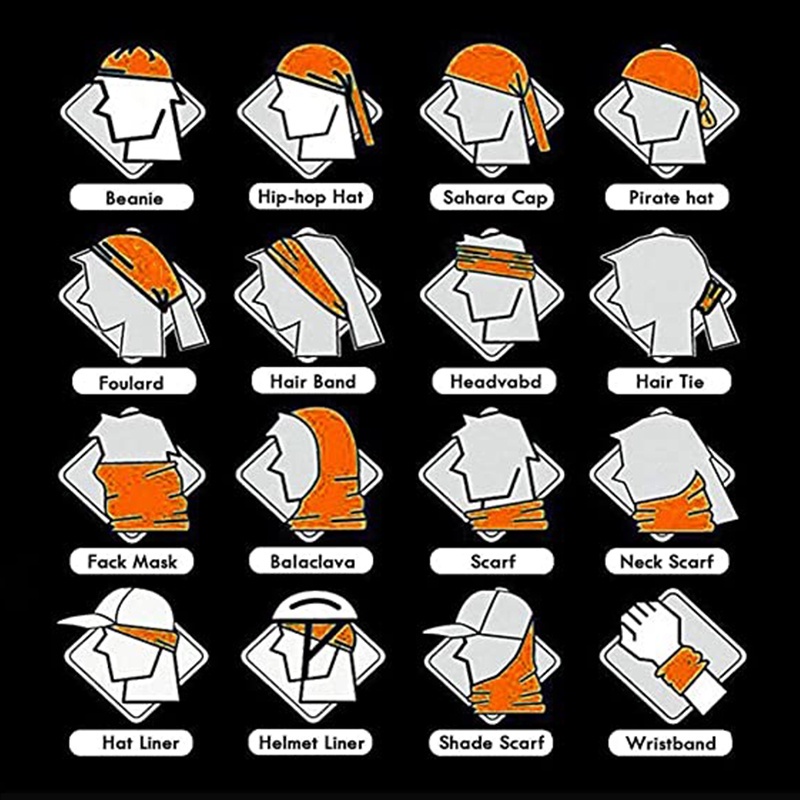 Beanie
Hip-hop Hat
Sahara Cap
Pirate hat
Foulard
Hair Band
Headvabd
Hair Tie
Fack Mask
Balaclava
Scarf
Neck Scarf
Hat Liner
Helmet Liner
Shade Scarf
Wristband