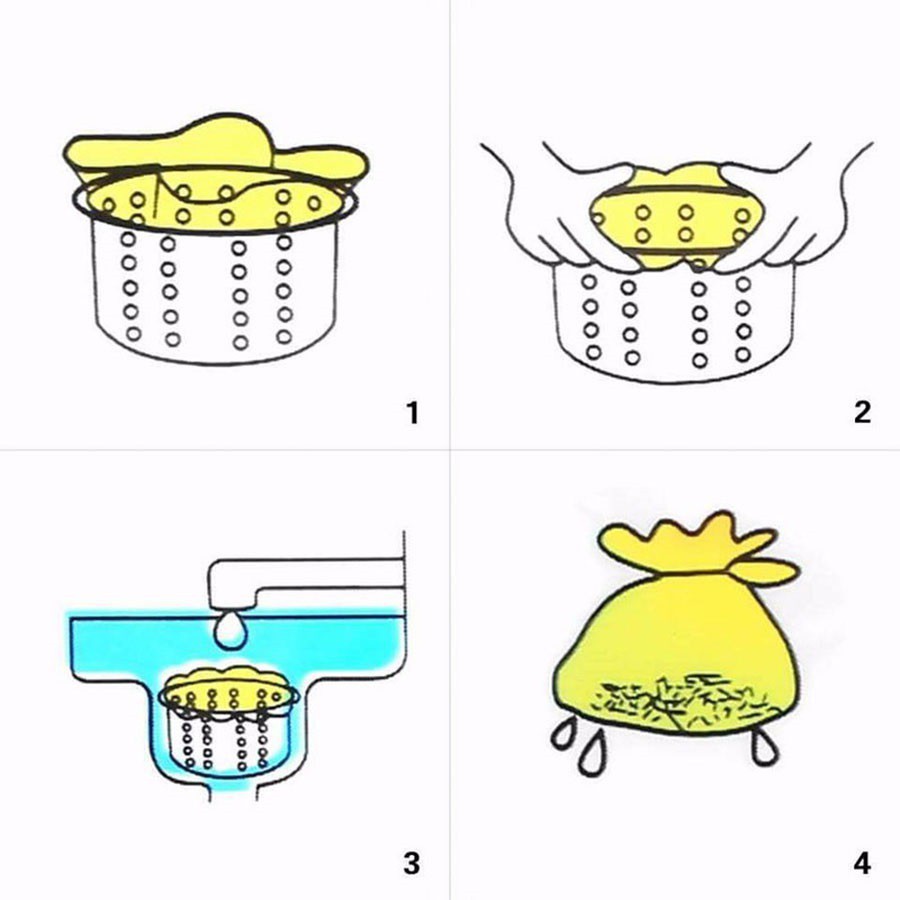 1

2

3

4