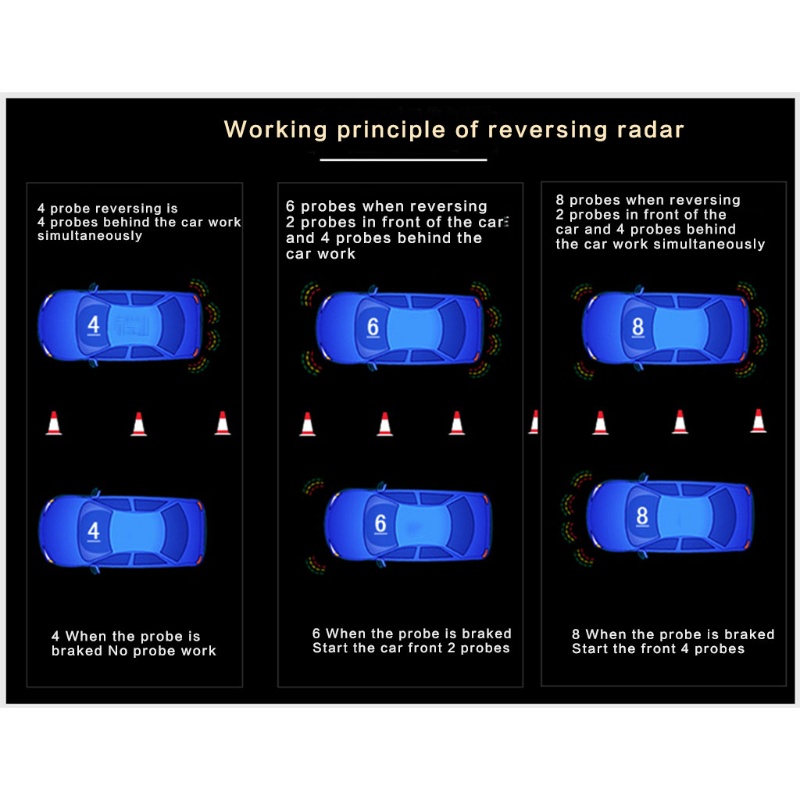 Working principle of reversing radar

4 probe reversing is 4 probes behind the car work simultaneously

4

4

4 When the probe is braked No probe work

6 probes when reversing 2 probes in front of the car and 4 probes behind the car work

6

6

6 When the probe is braked Start the car front 2 probes

8 probes when reversing 2 probes in front of the car and 4 probes behind the car work simultaneously

8

8

8 When the probe is braked Start the front 4 probes