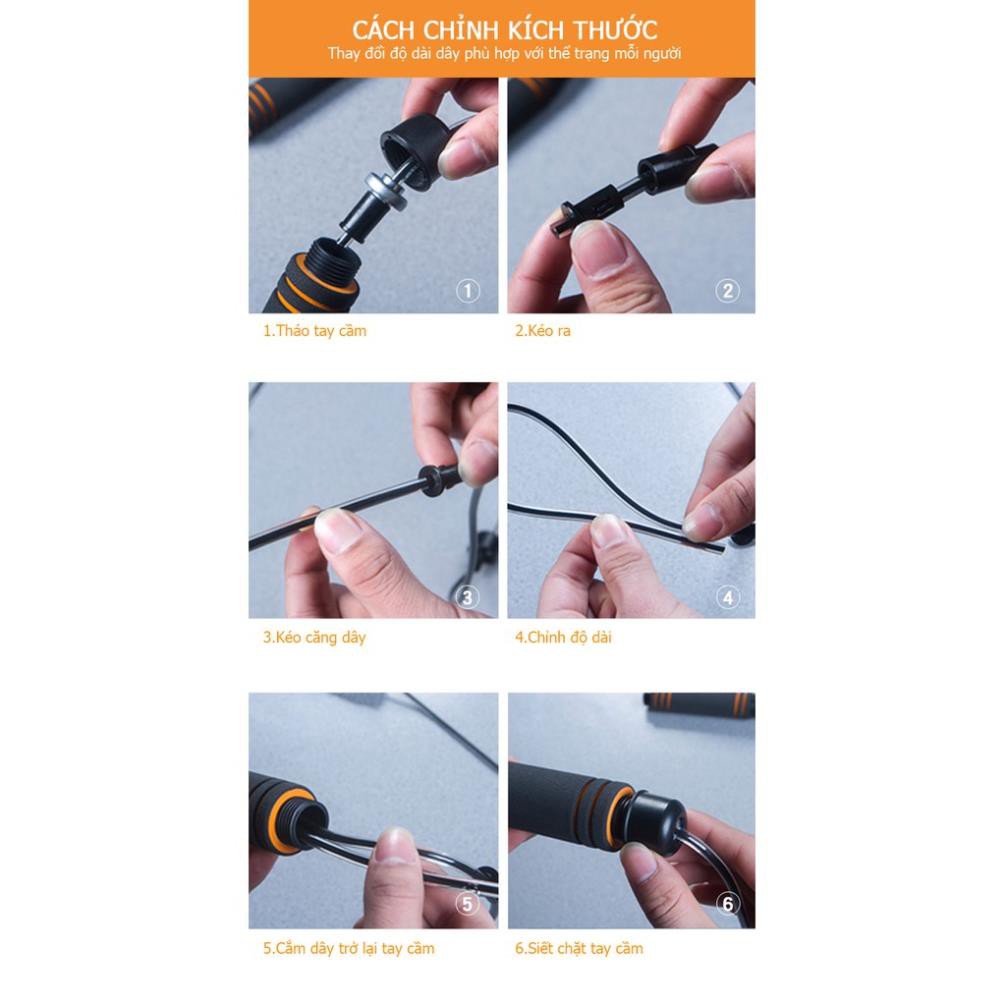 CÁCH CHỈNH KÍCH THƯỚC
Thay đổi độ dài dây phù hợp với thể trạng mỗi người

①
1.Tháo tay cầm

②
2.Kéo ra

③
3.Kéo căng dây

④
4.Chỉnh độ dài

⑤
5.Cắm dây trở lại tay cầm

⑥
6.Siết chặt tay cầm