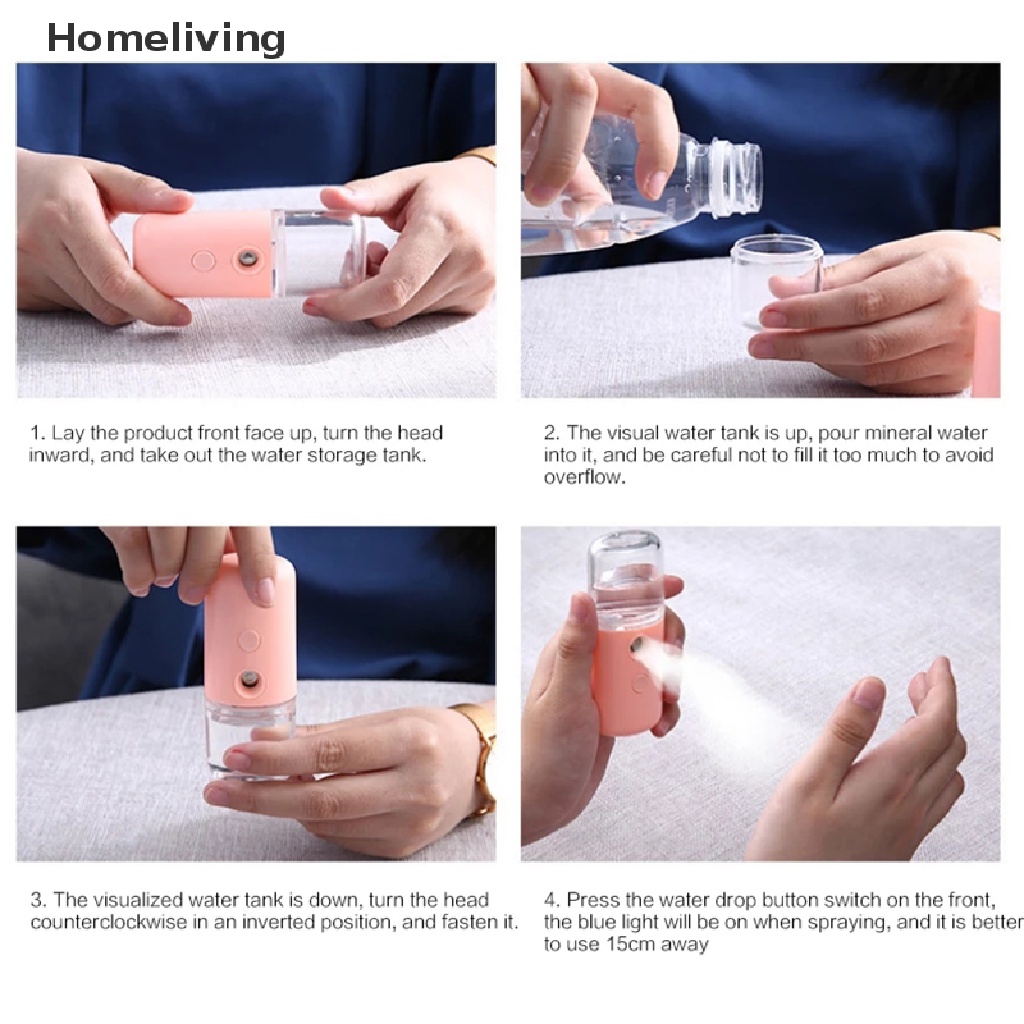 Homeliving

1. Lay the product front face up, turn the head inward, and take out the water storage tank.

2. The visual water tank is up, pour mineral water into it, and be careful not to fill it too much to avoid overflow.

3. The visualized water tank is down, turn the head counterclockwise in an inverted position, and fasten it.

4. Press the water drop button switch on the front, the blue light will be on when spraying, and it is better to use 15cm away