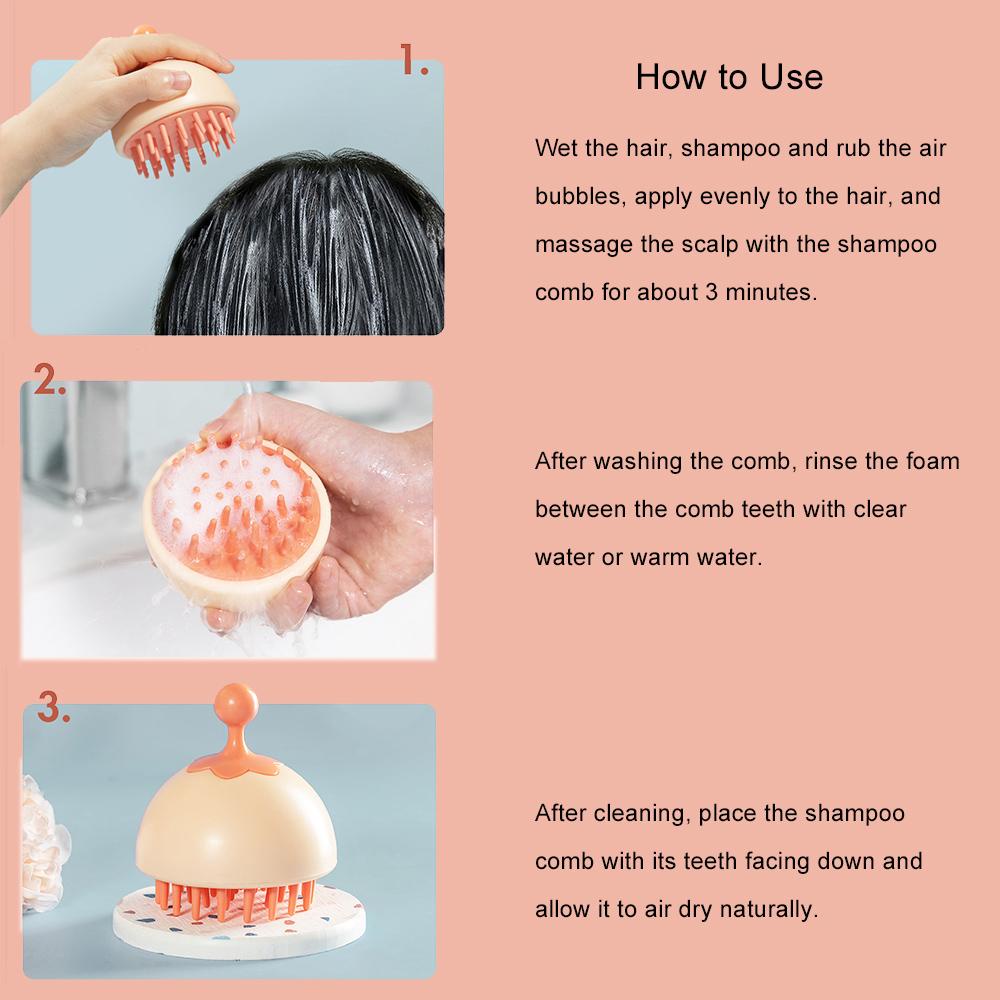 How to Use

1.

Wet the hair, shampoo and rub the air bubbles, apply evenly to the hair, and massage the scalp with the shampoo comb for about 3 minutes.

2.

After washing the comb, rinse the foam between the comb teeth with clear water or warm water.

3.

After cleaning, place the shampoo comb with its teeth facing down and allow it to air dry naturally.