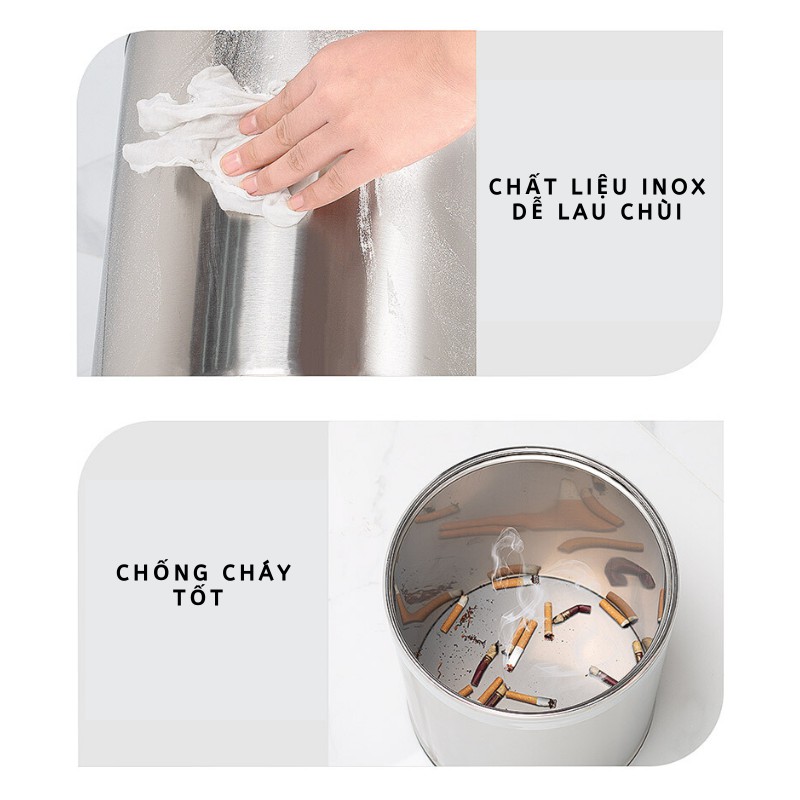 CHẤT LIỆU INOX
DỄ LAU CHÙI

CHỐNG CHÁY
TỐT