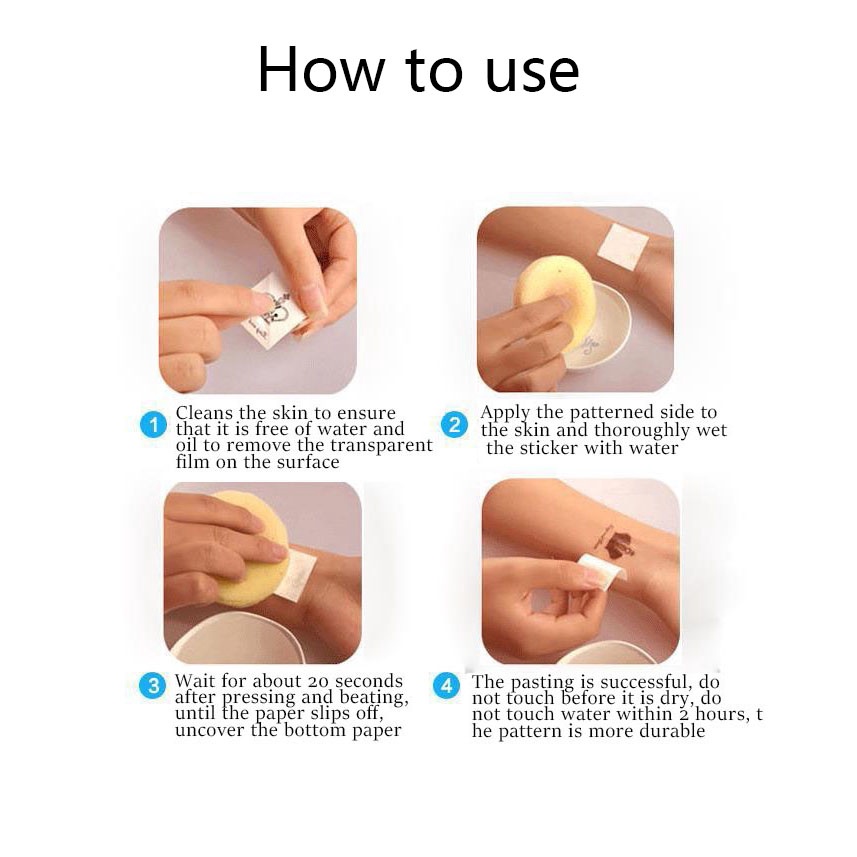 How to use

1 Cleans the skin to ensure that it is free of water and oil to remove the transparent film on the surface

2 Apply the patterned side to the skin and thoroughly wet the sticker with water

3 Wait for about 20 seconds after pressing and beating, until the paper slips off, uncover the bottom paper

4 The pasting is successful, do not touch before it is dry, do not touch water within 2 hours, t he pattern is more durable