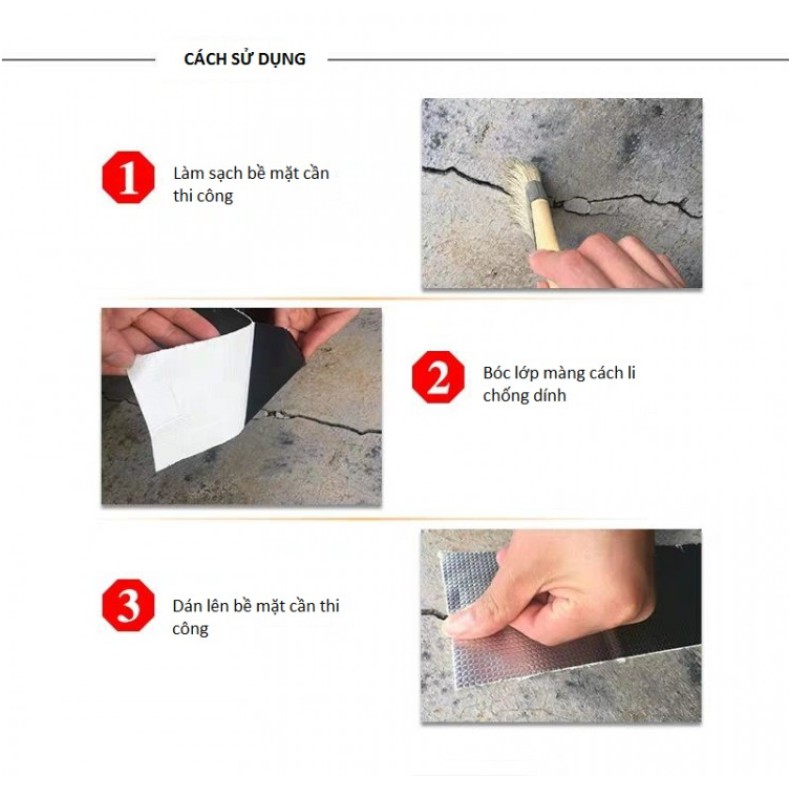 CÁCH SỬ DỤNG

1 Làm sạch bề mặt cần thi công

2 Bóc lớp màng cách li chống dính

3 Dán lên bề mặt cần thi công