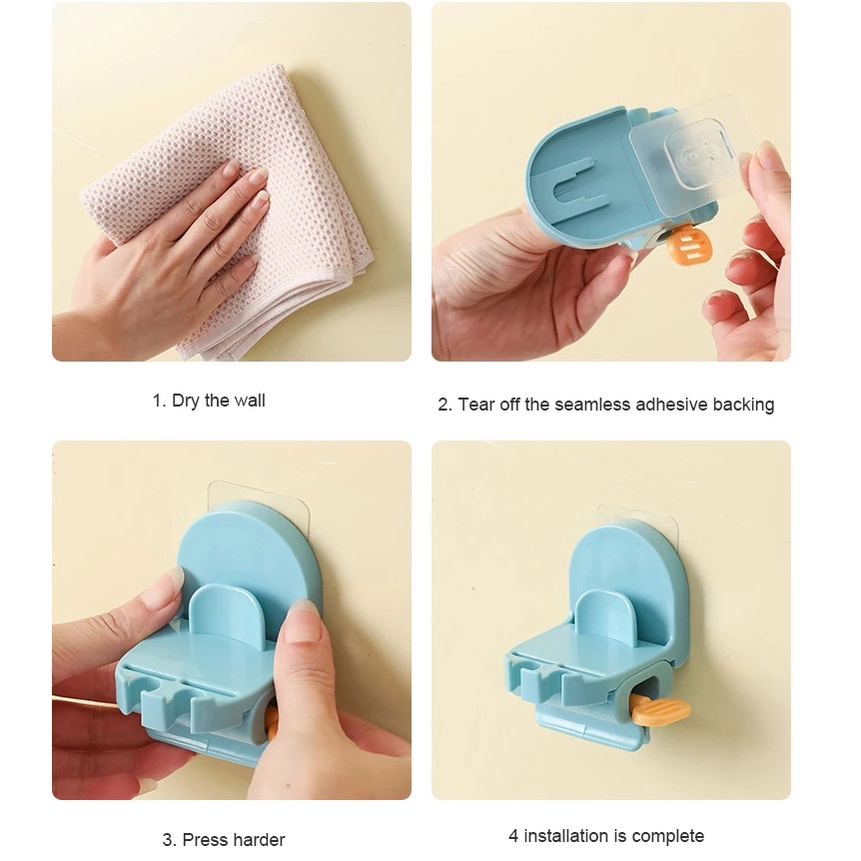 1. Dry the wall

2. Tear off the seamless adhesive backing

3. Press harder

4 installation is complete