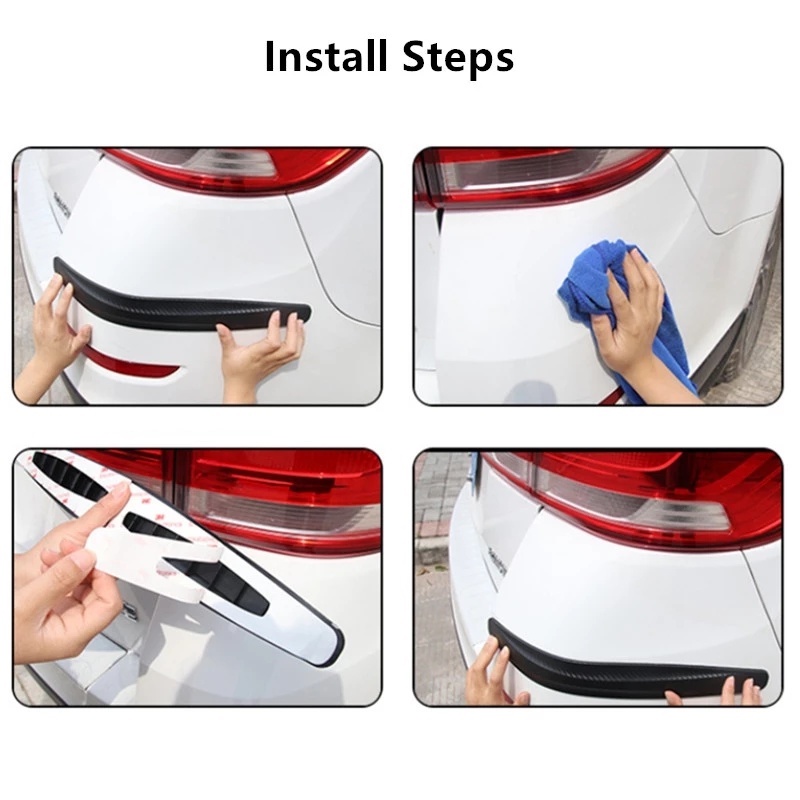 Install Steps