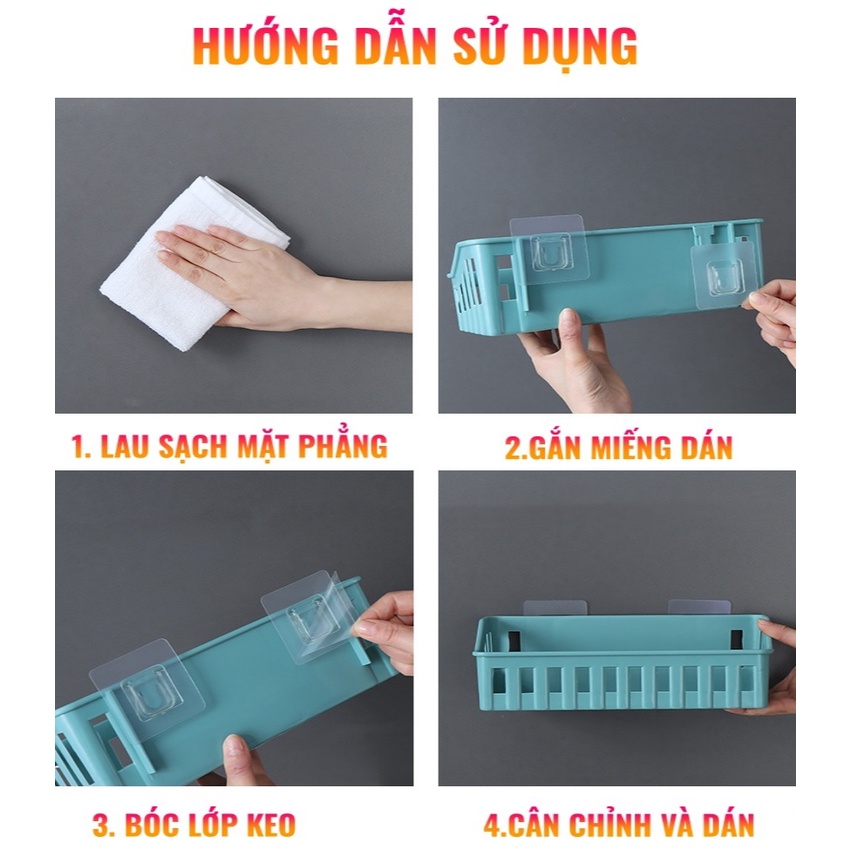 HƯỚNG DẪN SỬ DỤNG

1. LAU SẠCH MẶT PHẲNG

2.GẮN MIẾNG DÁN

3. BÓC LỚP KEO

4.CÂN CHỈNH VÀ DÁN