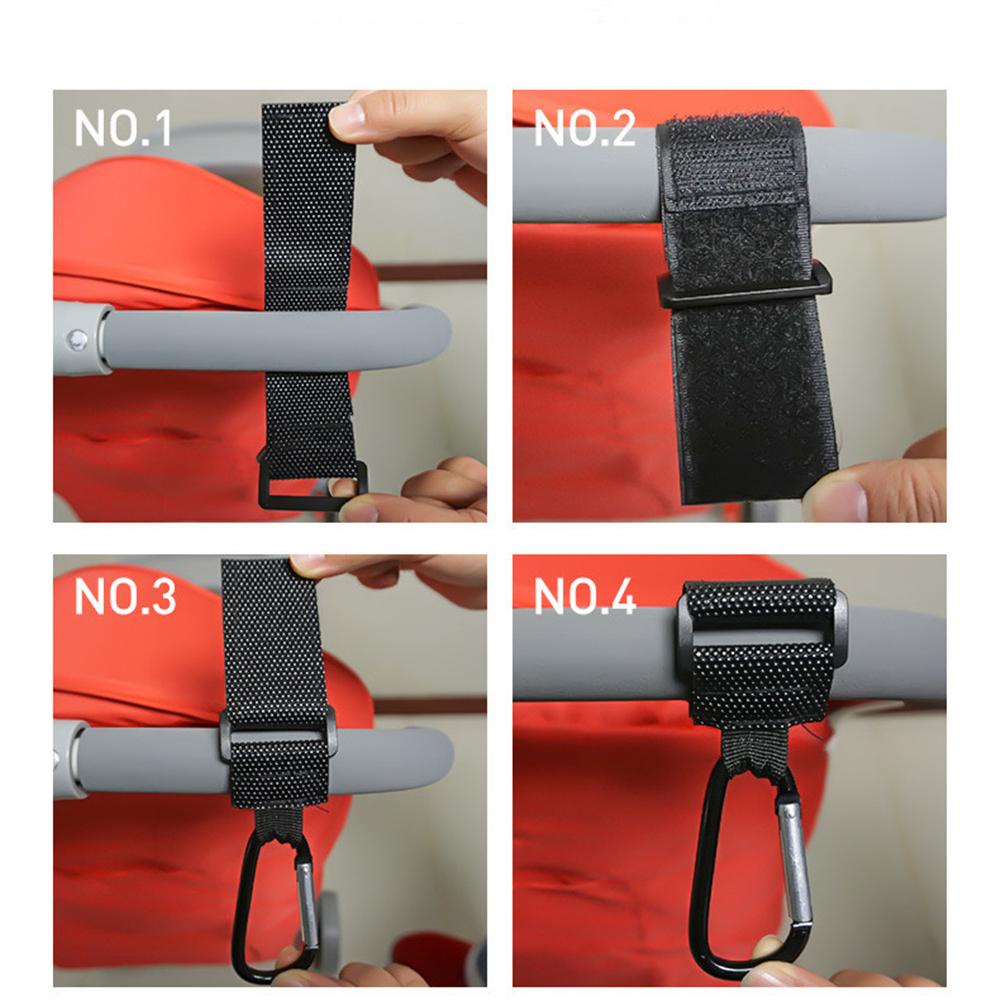 NO.1

NO.2

NO.3

NO.4