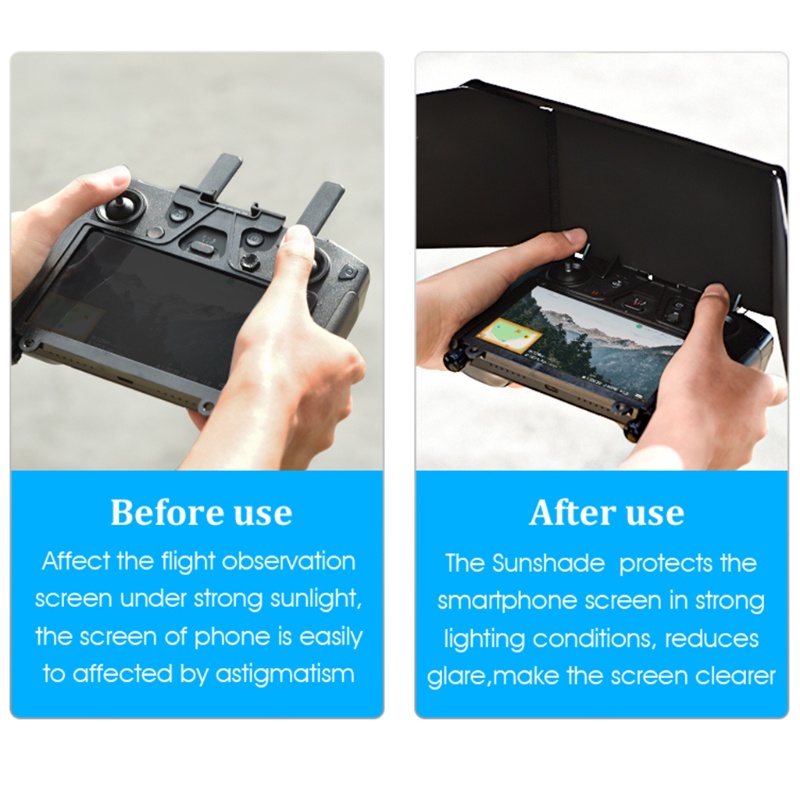 Before use

Affect the flight observation screen under strong sunlight, the screen of phone is easily to affected by astigmatism

After use

The Sunshade protects the smartphone screen in strong lighting conditions, reduces glare,make the screen clearer