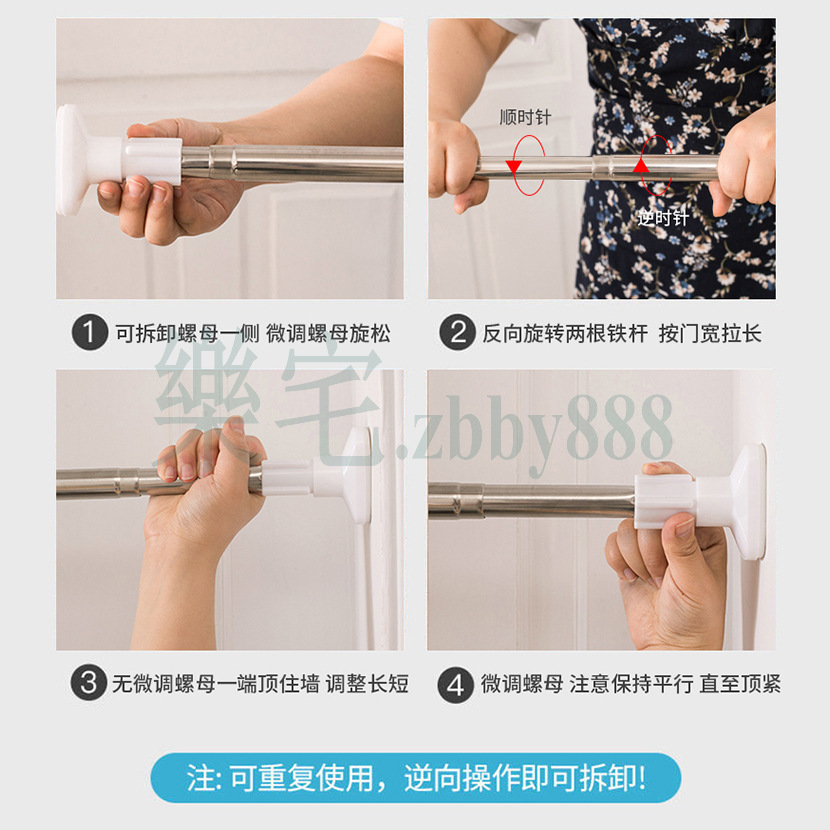 顺时针

逆时针

1 可拆卸螺母一侧 微调螺母旋松

2 反向旋转两根铁杆 按门宽拉长

樂宅.zbby888

3 无微调螺母一端顶住墙 调整长短

4 微调螺母 注意保持平行 直至顶紧

注: 可重复使用，逆向操作即可拆卸!