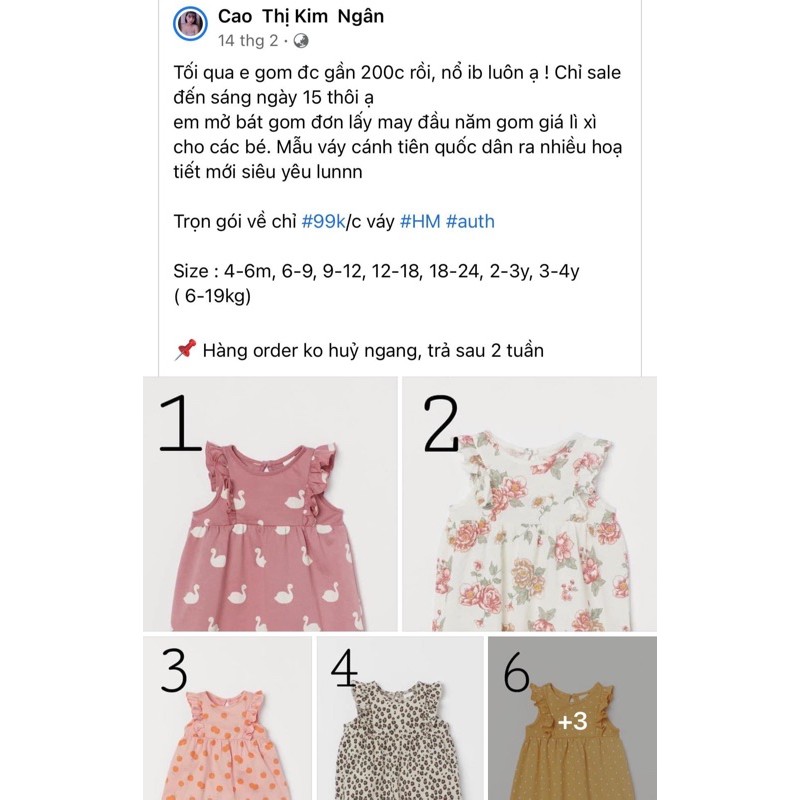 Cao Thị Kim Ngân
14 thg 2 ·

Tối qua e gom đc gần 200c rồi, nổ ib luôn ạ ! Chỉ sale đến sáng ngày 15 thôi ạ
em mở bát gom đơn lấy may đầu năm gom giá lì xì cho các bé. Mẫu váy cánh tiên quốc dân ra nhiều hoạ tiết mới siêu yêu lunnn

Trọn gói về chỉ #99k/c váy #HM #auth

Size : 4-6m, 6-9, 9-12, 12-18, 18-24, 2-3y, 3-4y ( 6-19kg)

📌 Hàng order ko huỷ ngang, trả sau 2 tuần

1

2

3

4

6

+3