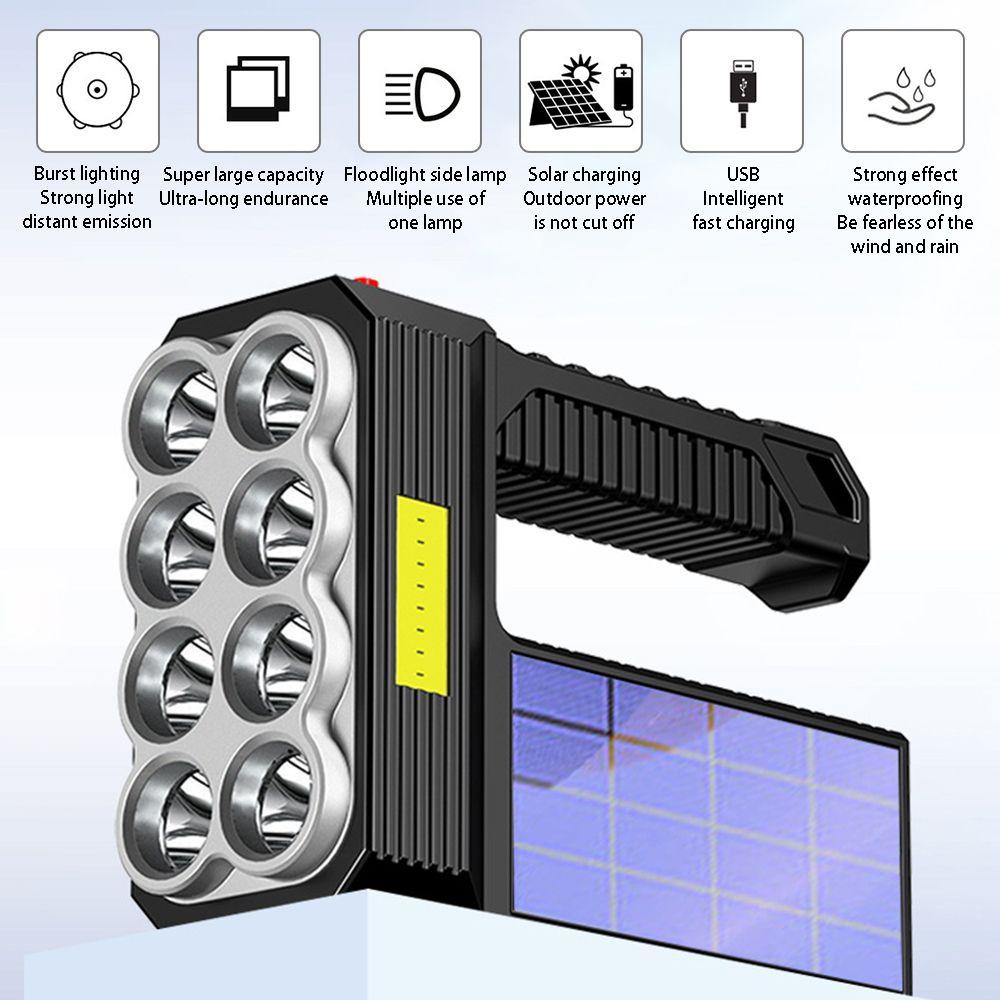 Burst lighting
Strong light
distant emission

Super large capacity
Ultra-long endurance

Floodlight side lamp
Multiple use of
one lamp

Solar charging
Outdoor power
is not cut off

USB
Intelligent
fast charging

Strong effect
waterproofing
Be fearless of the
wind and rain