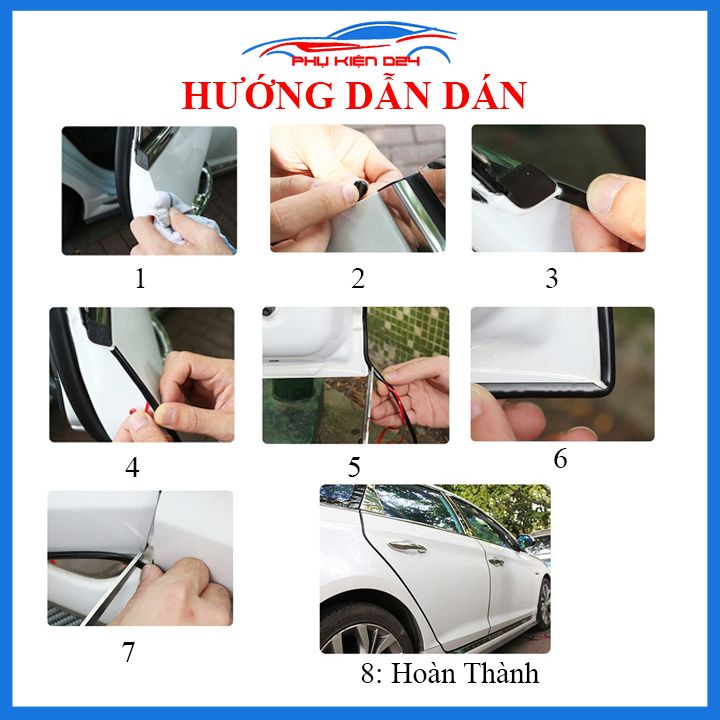 PHỤ KIỆN D24

HƯỚNG DẪN DÁN

1

2

3

4

5

6

7

8: Hoàn Thành