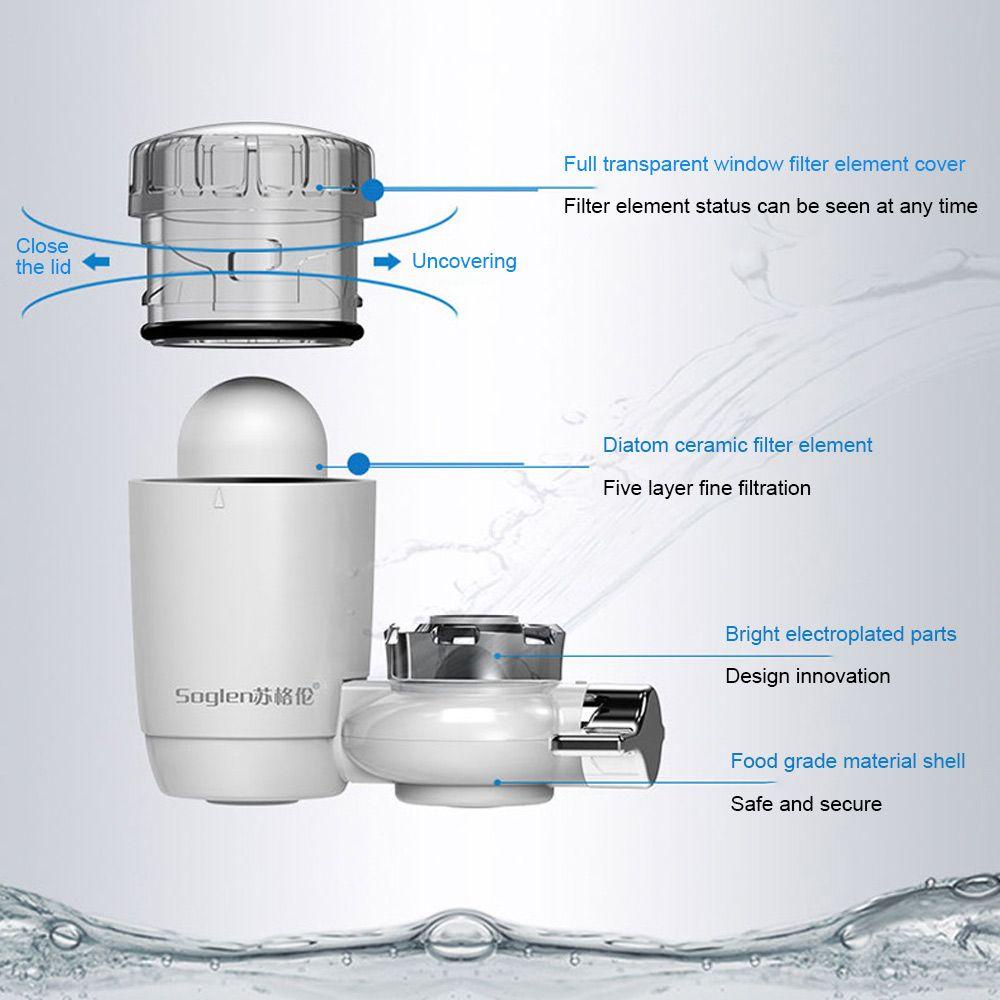 Full transparent window filter element cover

Filter element status can be seen at any time

Close the lid

Uncovering

Diatom ceramic filter element

Five layer fine filtration

Soglen苏格伦®

Bright electroplated parts

Design innovation

Food grade material shell

Safe and secure