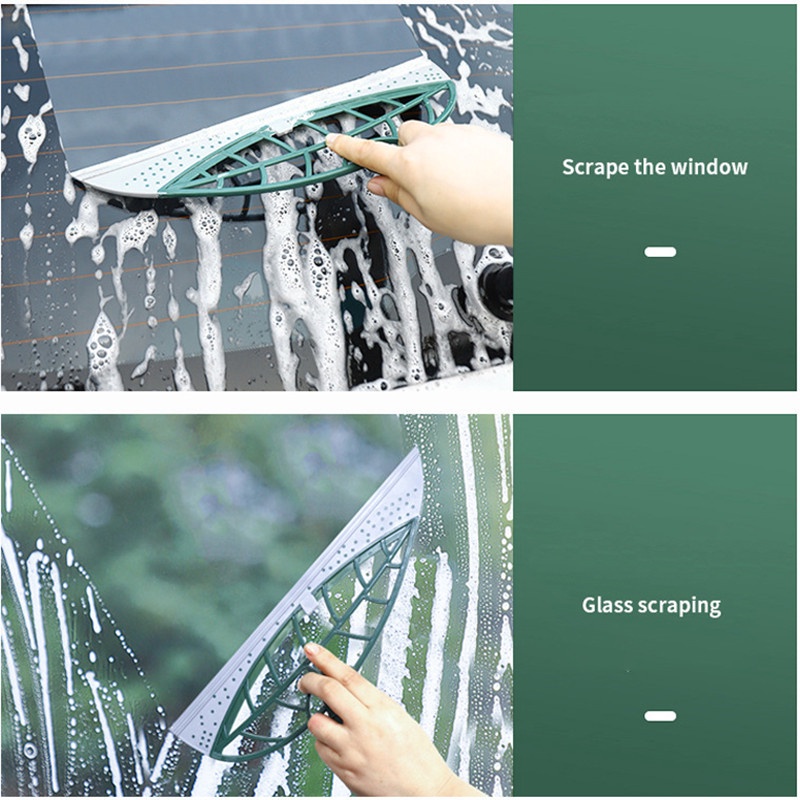 Scrape the window

Glass scraping