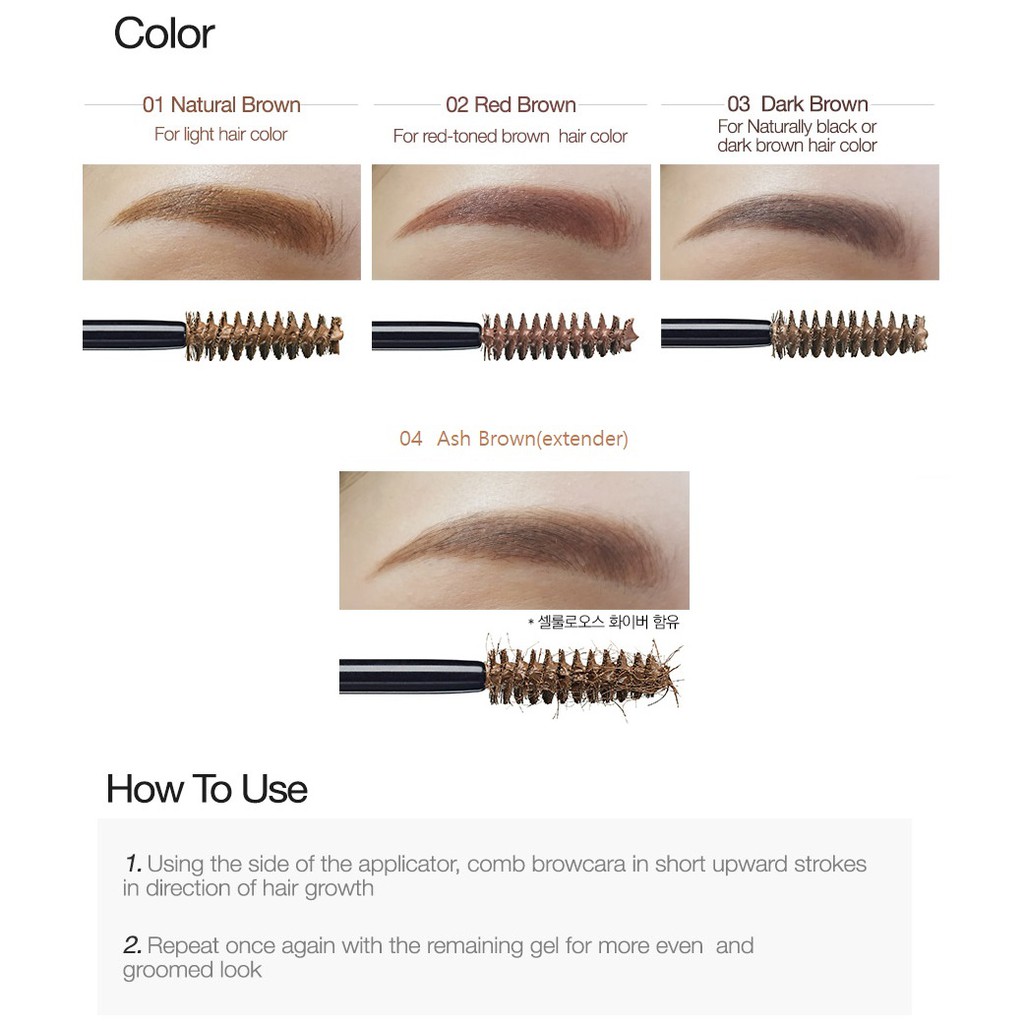 Color

01 Natural Brown
For light hair color

02 Red Brown
For red-toned brown hair color

03 Dark Brown
For Naturally black or dark brown hair color

04 Ash Brown(extender)

* 셀룰로오스 화이버 함유

How To Use

1. Using the side of the applicator, comb browcara in short upward strokes in direction of hair growth

2. Repeat once again with the remaining gel for more even and groomed look