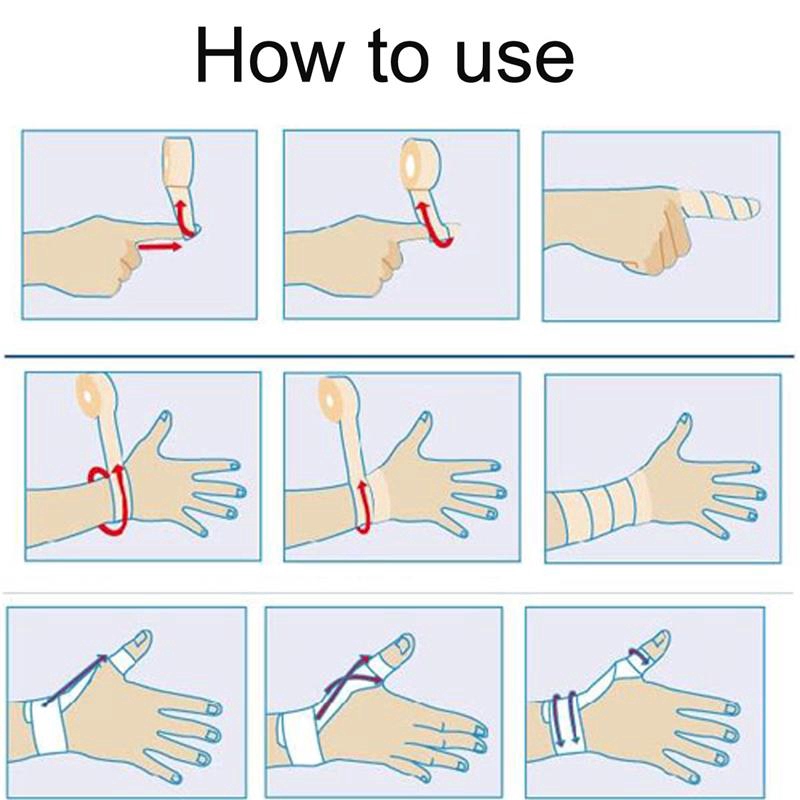 How to use