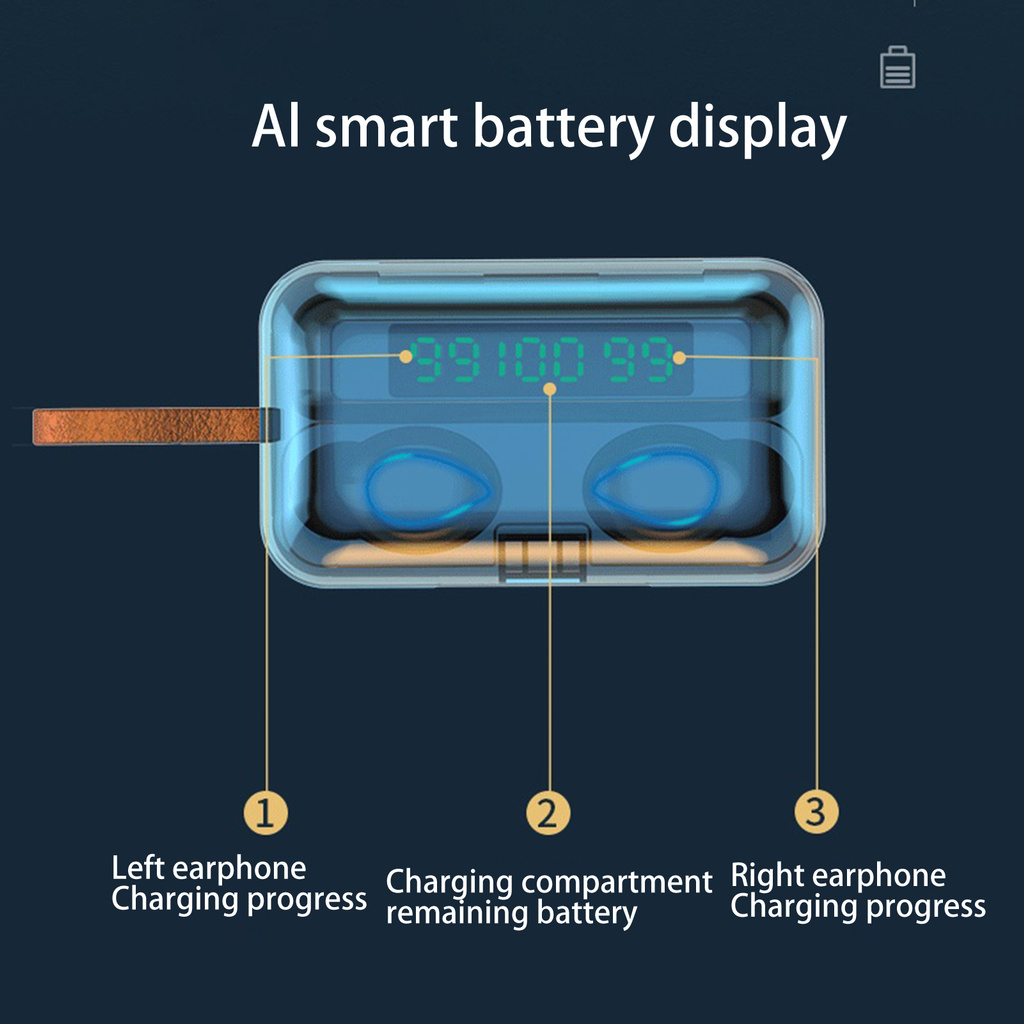 AI smart battery display

99 100 99

1
Left earphone
Charging progress

2
Charging compartment
remaining battery

3
Right earphone
Charging progress