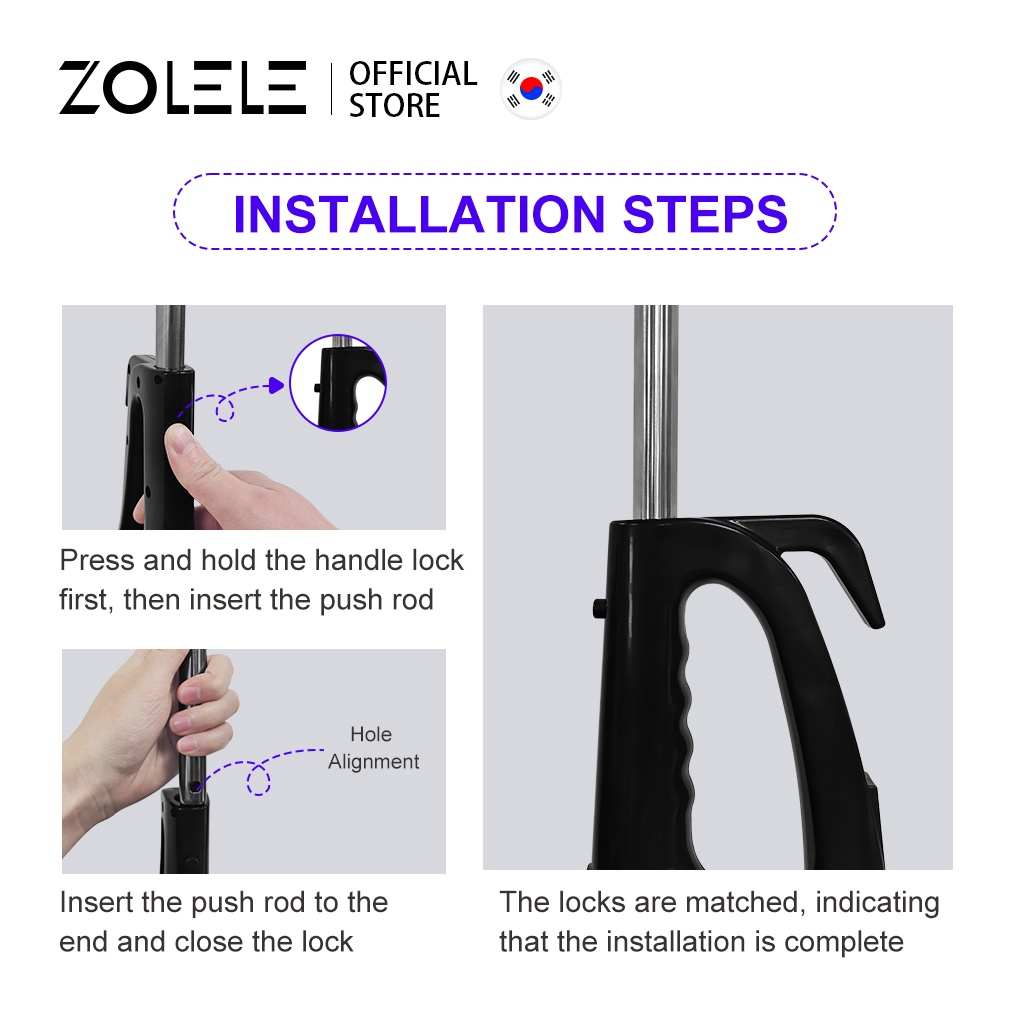 ZOLELE | OFFICIAL STORE

INSTALLATION STEPS

Press and hold the handle lock first, then insert the push rod

Hole Alignment

Insert the push rod to the end and close the lock

The locks are matched, indicating that the installation is complete