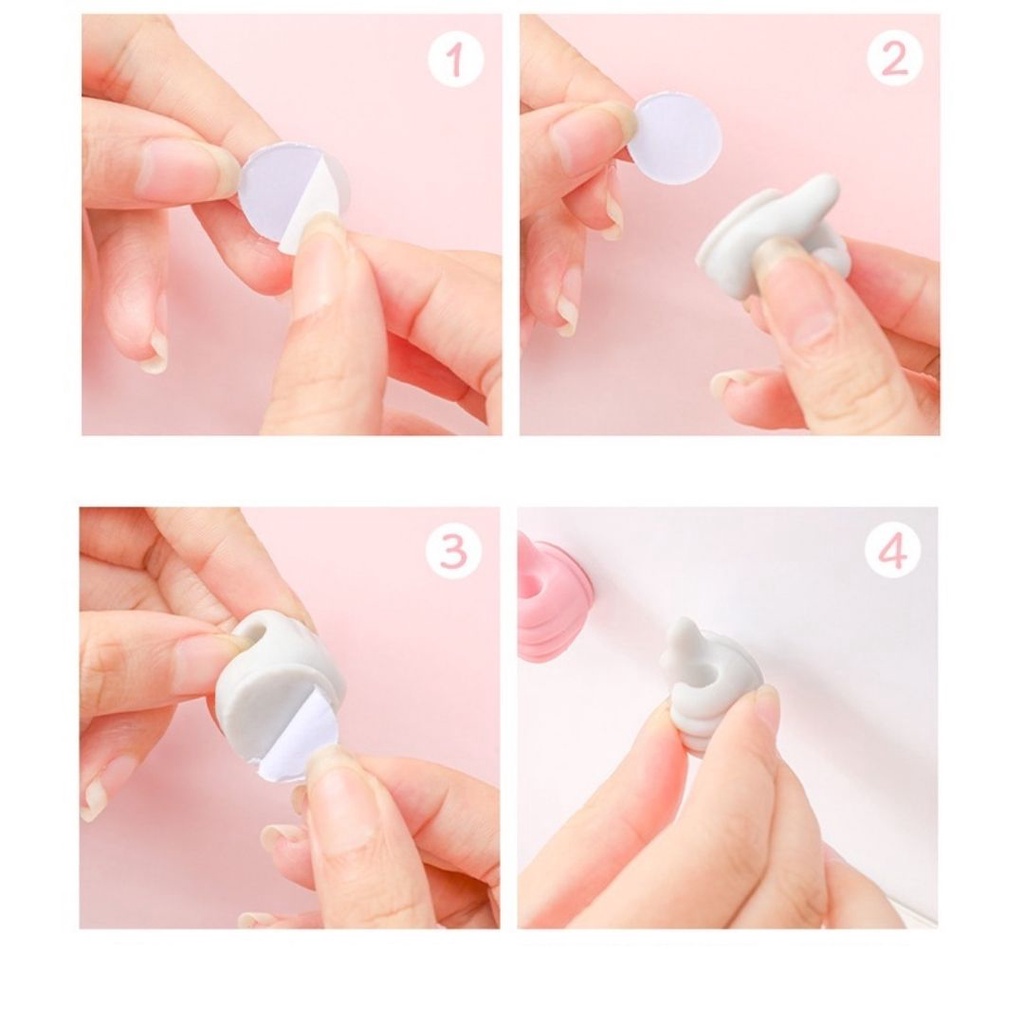 1

2

3

4