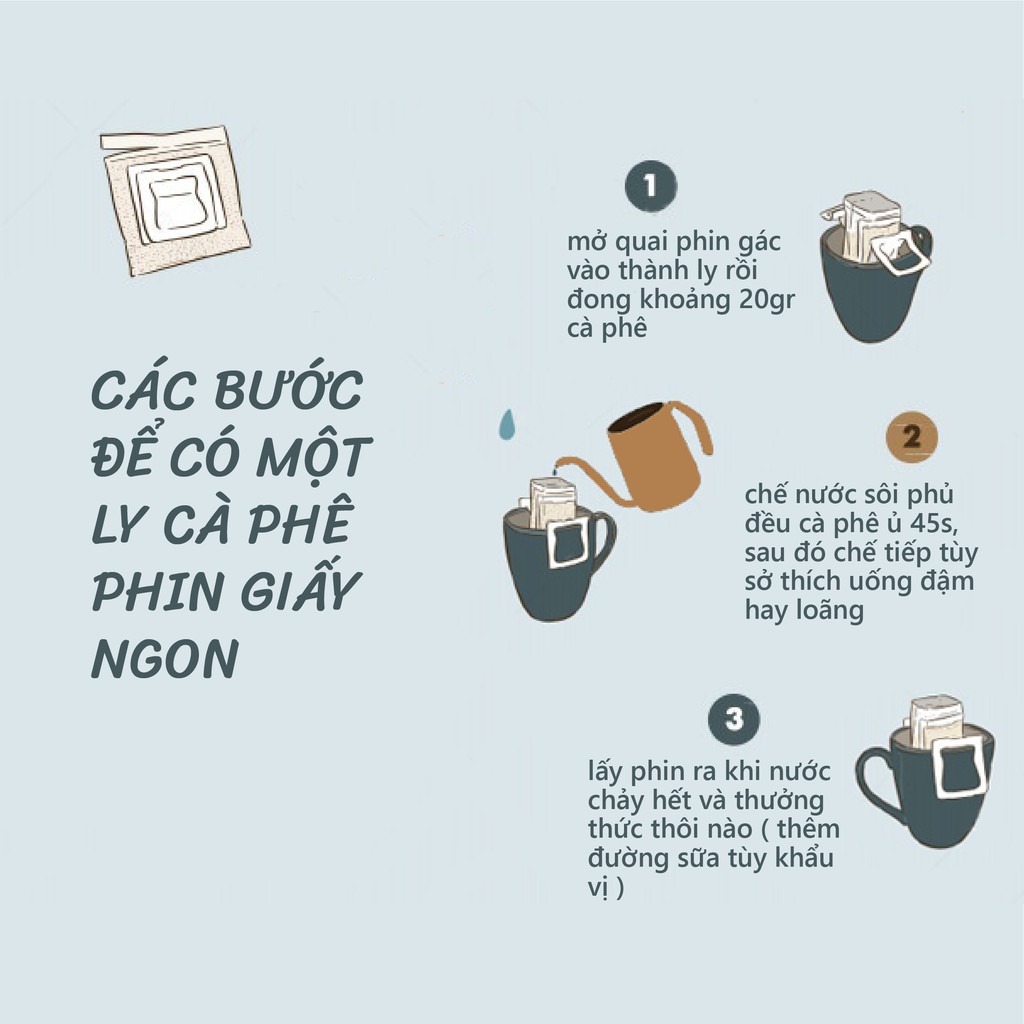 CÁC BƯỚC ĐỂ CÓ MỘT LY CÀ PHÊ PHIN GIẤY NGON

1

mở quai phin gác vào thành ly rồi đong khoảng 20gr cà phê

2

chế nước sôi phủ đều cà phê ủ 45s, sau đó chế tiếp tùy sở thích uống đậm hay loãng

3

lấy phin ra khi nước chảy hết và thưởng thức thôi nào ( thêm đường sữa tùy khẩu vị )