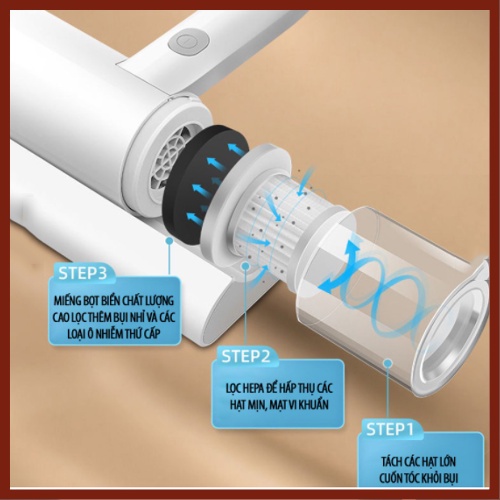 STEP3

MIẾNG BỌT BIỂN CHẤT LƯỢNG CAO LỌC THÊM BỤI NHỈ VÀ CÁC LOẠI Ô NHIỄM THỨ CẤP

STEP2

LỌC HEPA ĐỂ HẤP THỤ CÁC HẠT MỊN, MẠT VI KHUẨN

STEP1

TÁCH CÁC HẠT LỚN CUỐN TÓC KHỎI BỤI