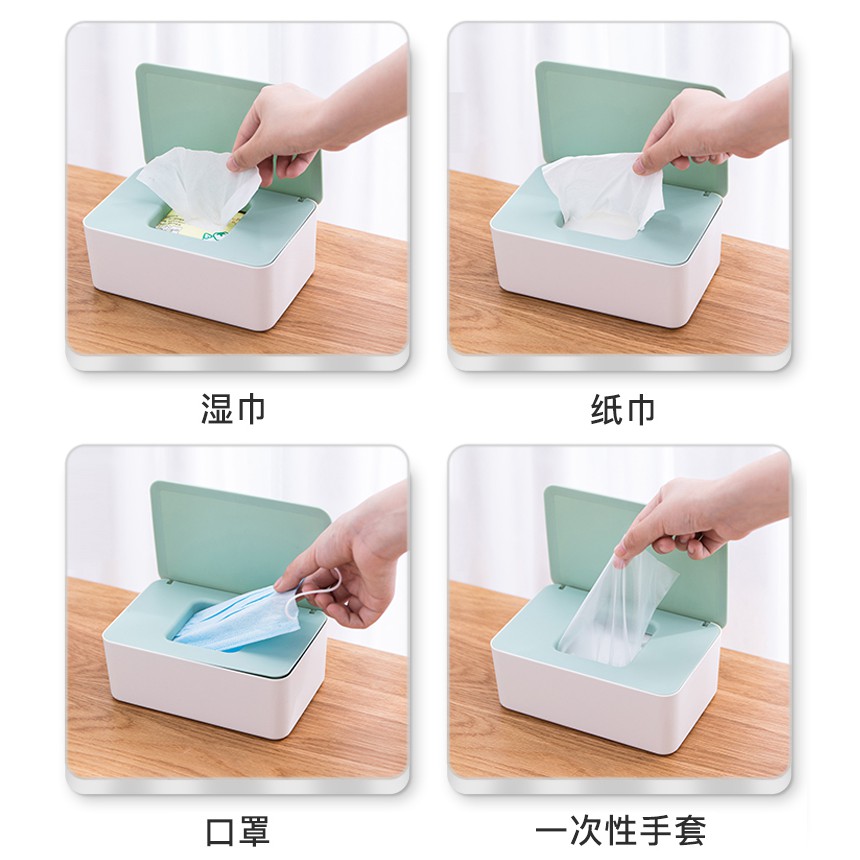 湿巾

纸巾

口罩

一次性手套