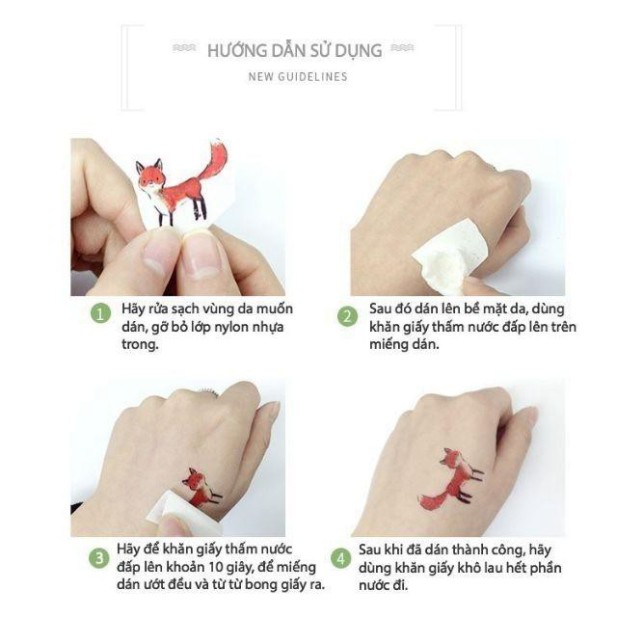 HƯỚNG DẪN SỬ DỤNG

NEW GUIDELINES

1 Hãy rửa sạch vùng da muốn dán, gỡ bỏ lớp nylon nhựa trong.

2 Sau đó dán lên bề mặt da, dùng khăn giấy thấm nước đắp lên trên miếng dán.

3 Hãy để khăn giấy thấm nước đắp lên khoản 10 giây, để miếng dán ướt đều và từ từ bong giấy ra.

4 Sau khi đã dán thành công, hãy dùng khăn giấy khô lau hết phần nước đi.