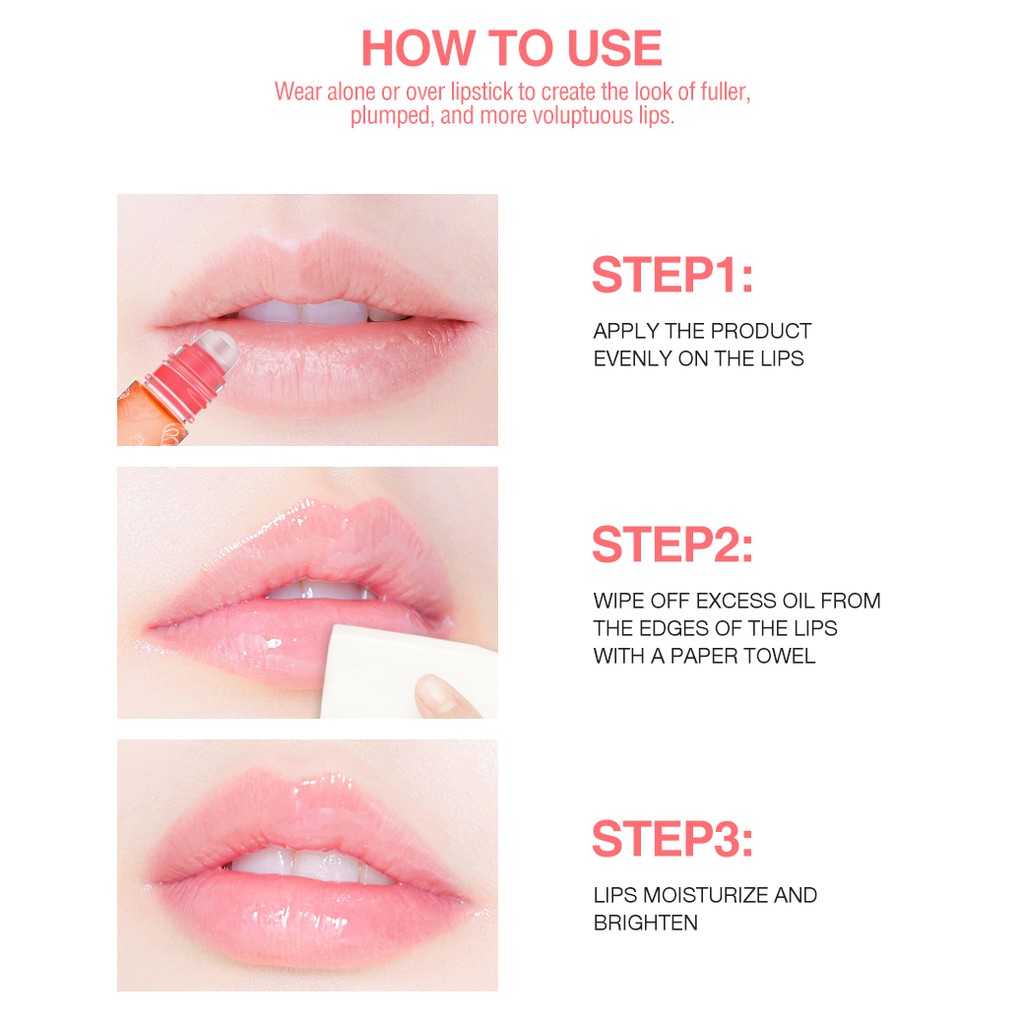 HOW TO USE

Wear alone or over lipstick to create the look of fuller, plumped, and more voluptuous lips.

STEP1:

APPLY THE PRODUCT EVENLY ON THE LIPS

STEP2:

WIPE OFF EXCESS OIL FROM THE EDGES OF THE LIPS WITH A PAPER TOWEL

STEP3:

LIPS MOISTURIZE AND BRIGHTEN