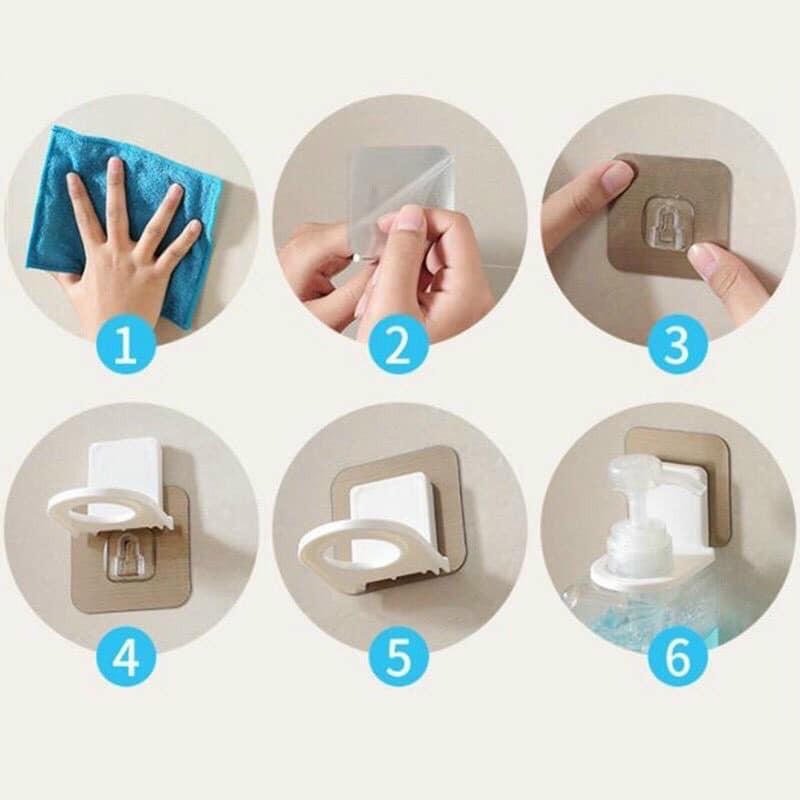 1
2
3
4
5
6