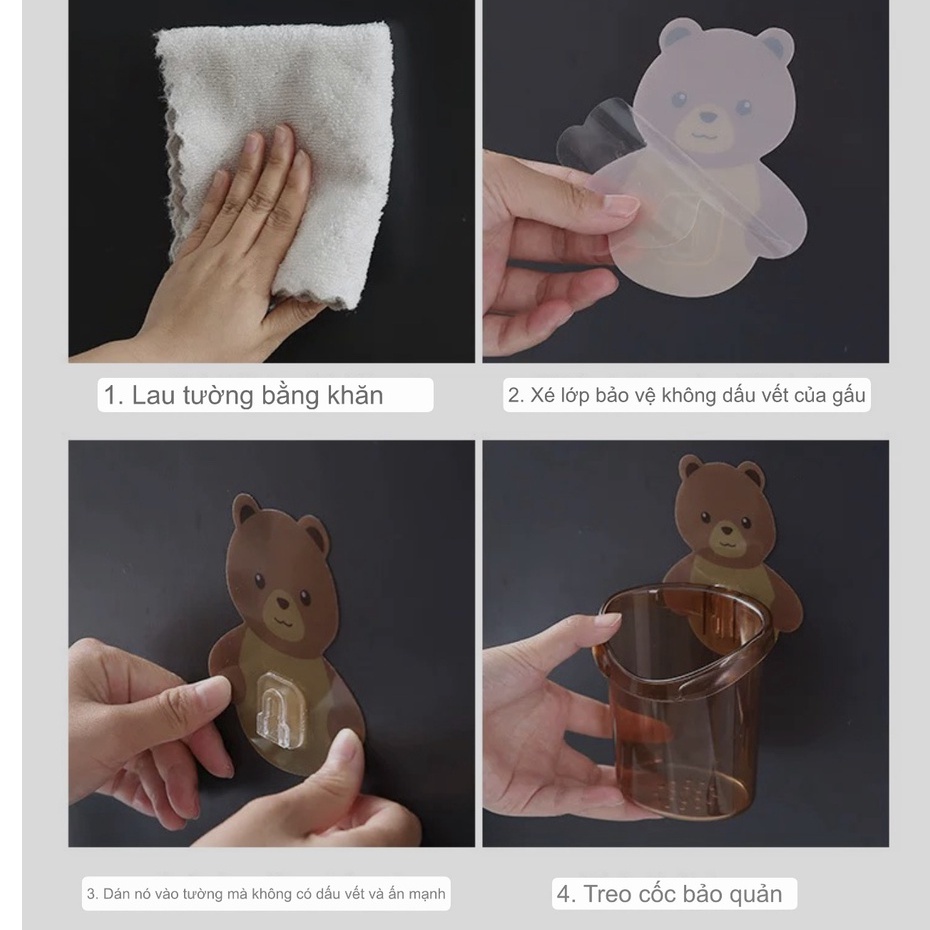 1. Lau tường bằng khăn

2. Xé lớp bảo vệ không dấu vết của gấu

3. Dán nó vào tường mà không có dấu vết và ấn mạnh

4. Treo cốc bảo quản