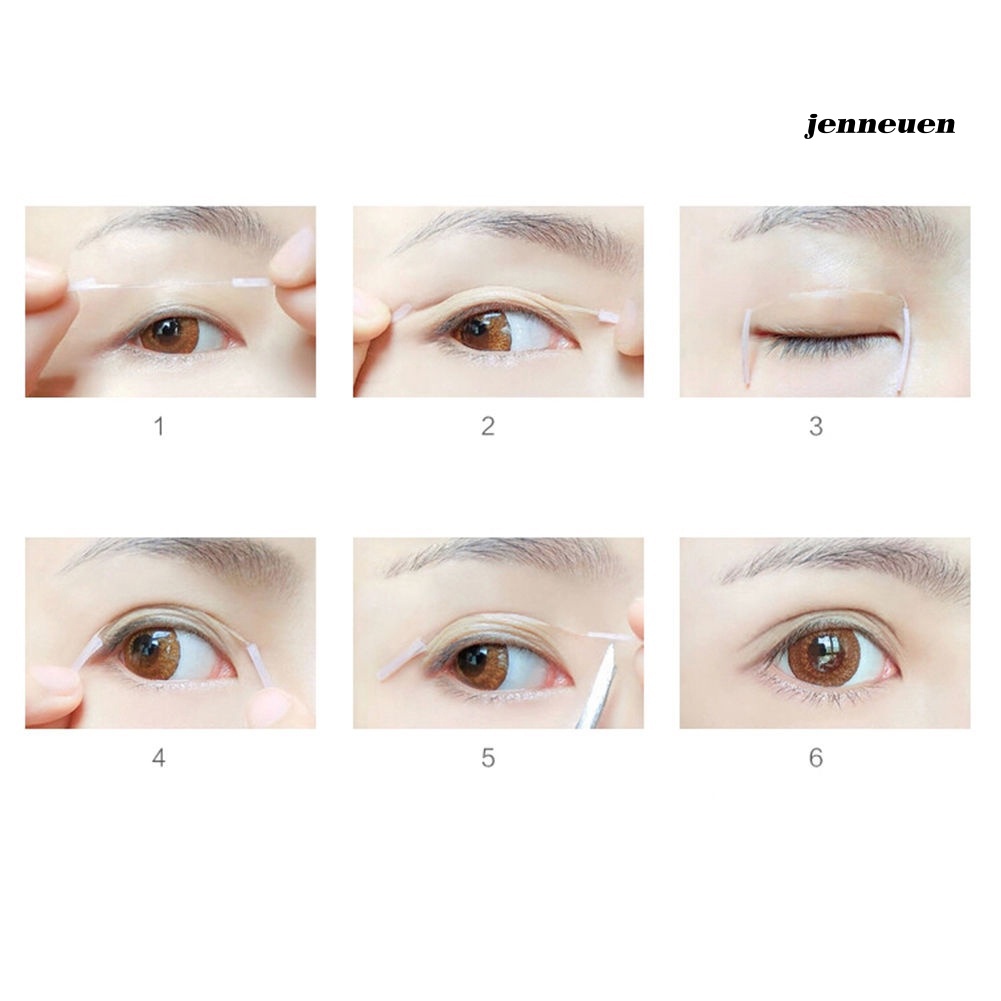 jenneuen

1

2

3

4

5

6