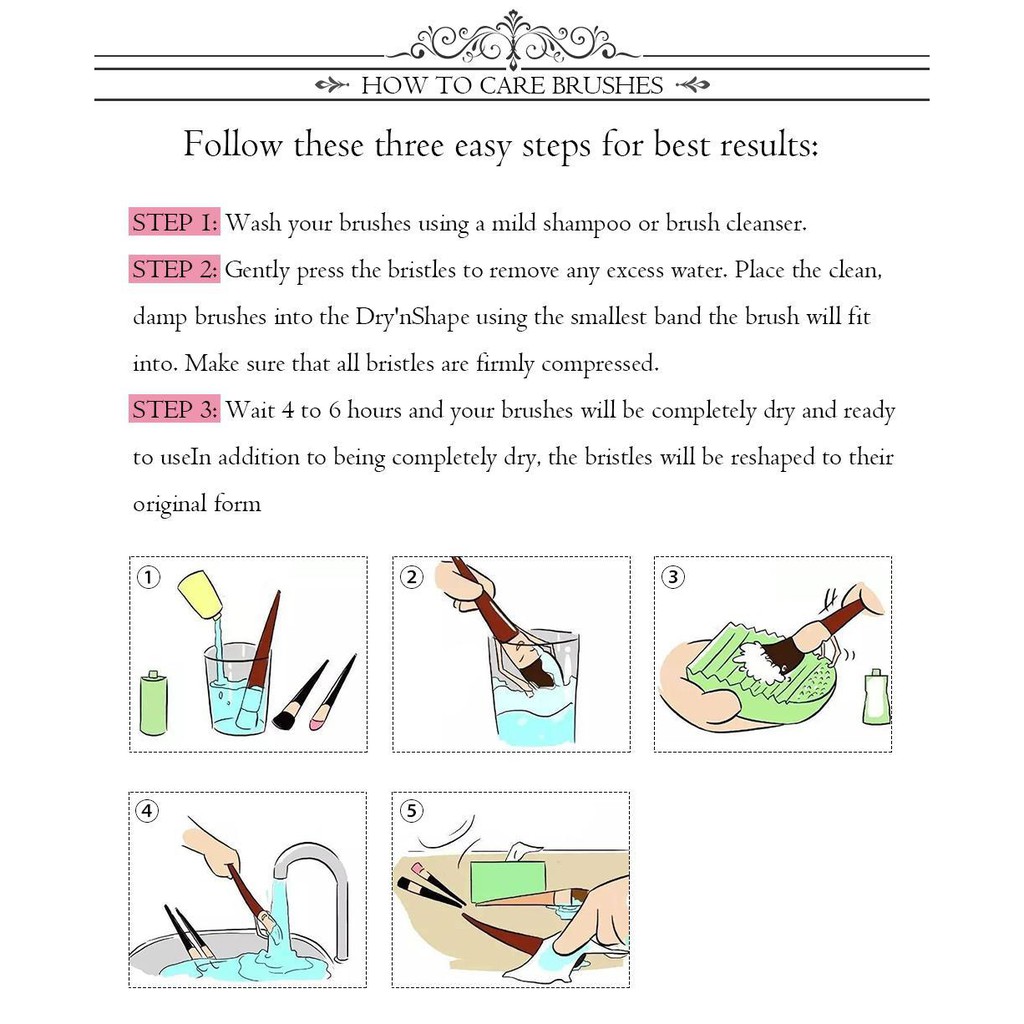 HOW TO CARE BRUSHES

Follow these three easy steps for best results:

STEP 1: Wash your brushes using a mild shampoo or brush cleanser.

STEP 2: Gently press the bristles to remove any excess water. Place the clean, damp brushes into the Dry'nShape using the smallest band the brush will fit into. Make sure that all bristles are firmly compressed.

STEP 3: Wait 4 to 6 hours and your brushes will be completely dry and ready to useIn addition to being completely dry, the bristles will be reshaped to their original form

①

②

③

④

⑤