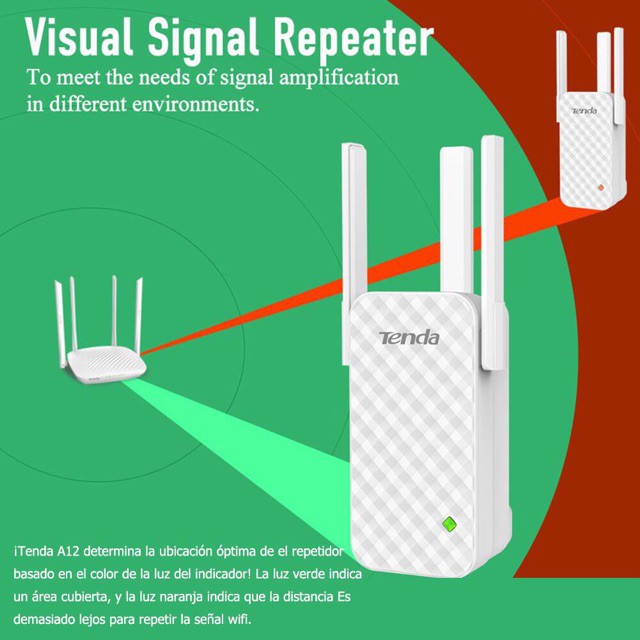 Visual Signal Repeater
To meet the needs of signal amplification in different environments.

Tenda

Tenda

¡Tenda A12 determina la ubicación óptima de el repetidor basado en el color de la luz del indicador! La luz verde indica un área cubierta, y la luz naranja indica que la distancia Es demasiado lejos para repetir la señal wifi.