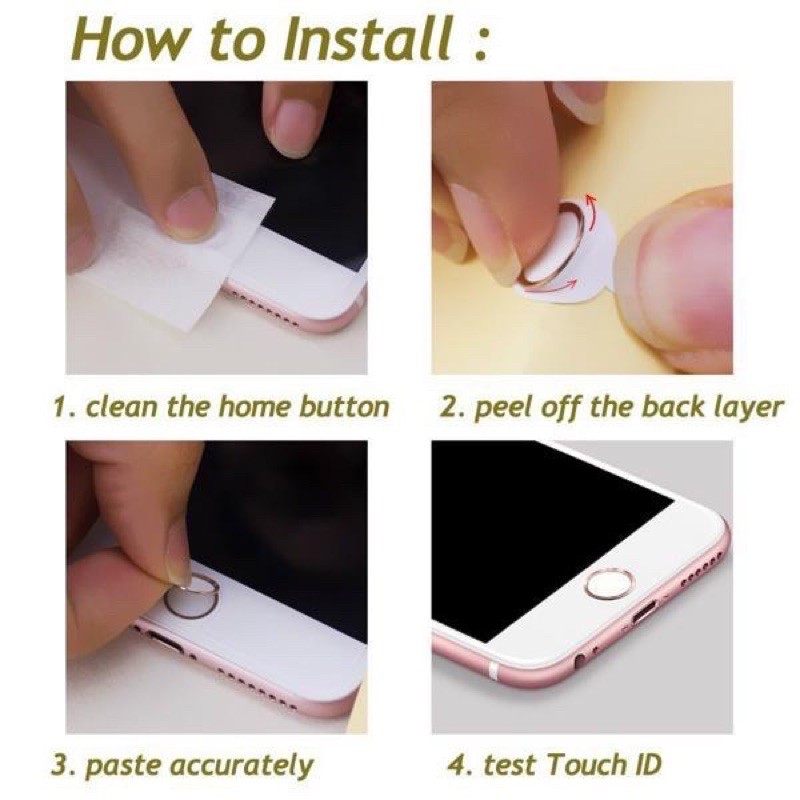 How to Install :

1. clean the home button

2. peel off the back layer

3. paste accurately

4. test Touch ID