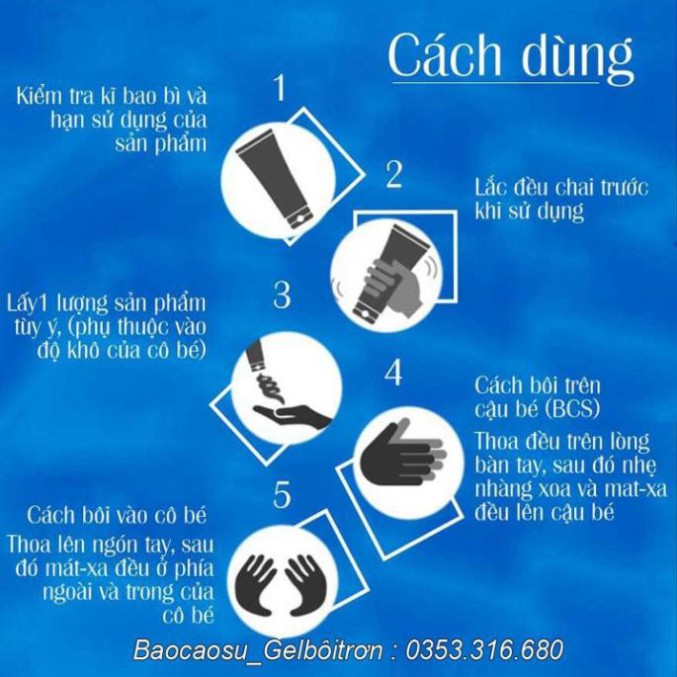 Cách dùng

1

Kiểm tra kĩ bao bì và hạn sử dụng của sản phẩm

2

Lắc đều chai trước khi sử dụng

3

Lấy1 lượng sản phẩm tùy ý, (phụ thuộc vào độ khô của cô bé)

4

Cách bôi trên cậu bé (BCS)

Thoa đều trên lòng bàn tay, sau đó nhẹ nhàng xoa và mat-xa đều lên cậu bé

5

Cách bôi vào cô bé

Thoa lên ngón tay, sau đó mát-xa đều ở phía ngoài và trong của cô bé

Baocaosu_Gelbôitrơn : 0353.316.680