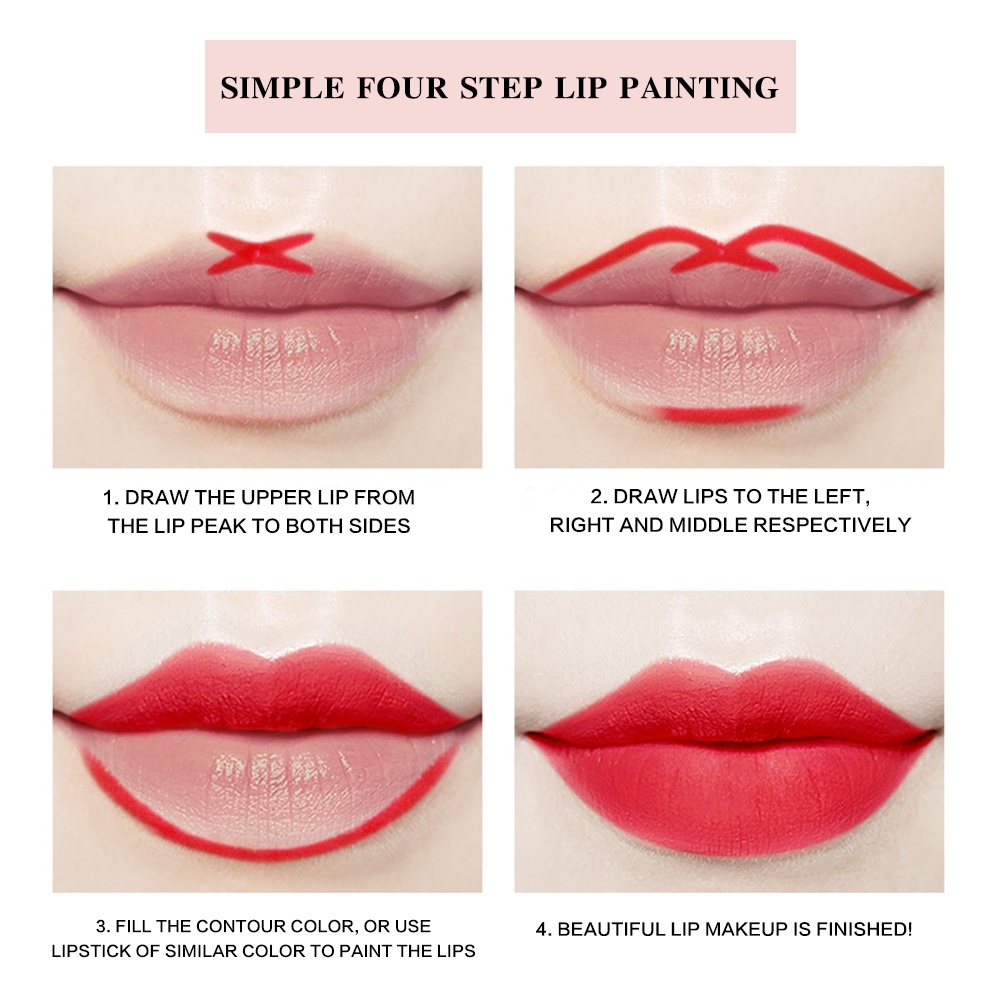 SIMPLE FOUR STEP LIP PAINTING

1. DRAW THE UPPER LIP FROM THE LIP PEAK TO BOTH SIDES

2. DRAW LIPS TO THE LEFT, RIGHT AND MIDDLE RESPECTIVELY

3. FILL THE CONTOUR COLOR, OR USE LIPSTICK OF SIMILAR COLOR TO PAINT THE LIPS

4. BEAUTIFUL LIP MAKEUP IS FINISHED!