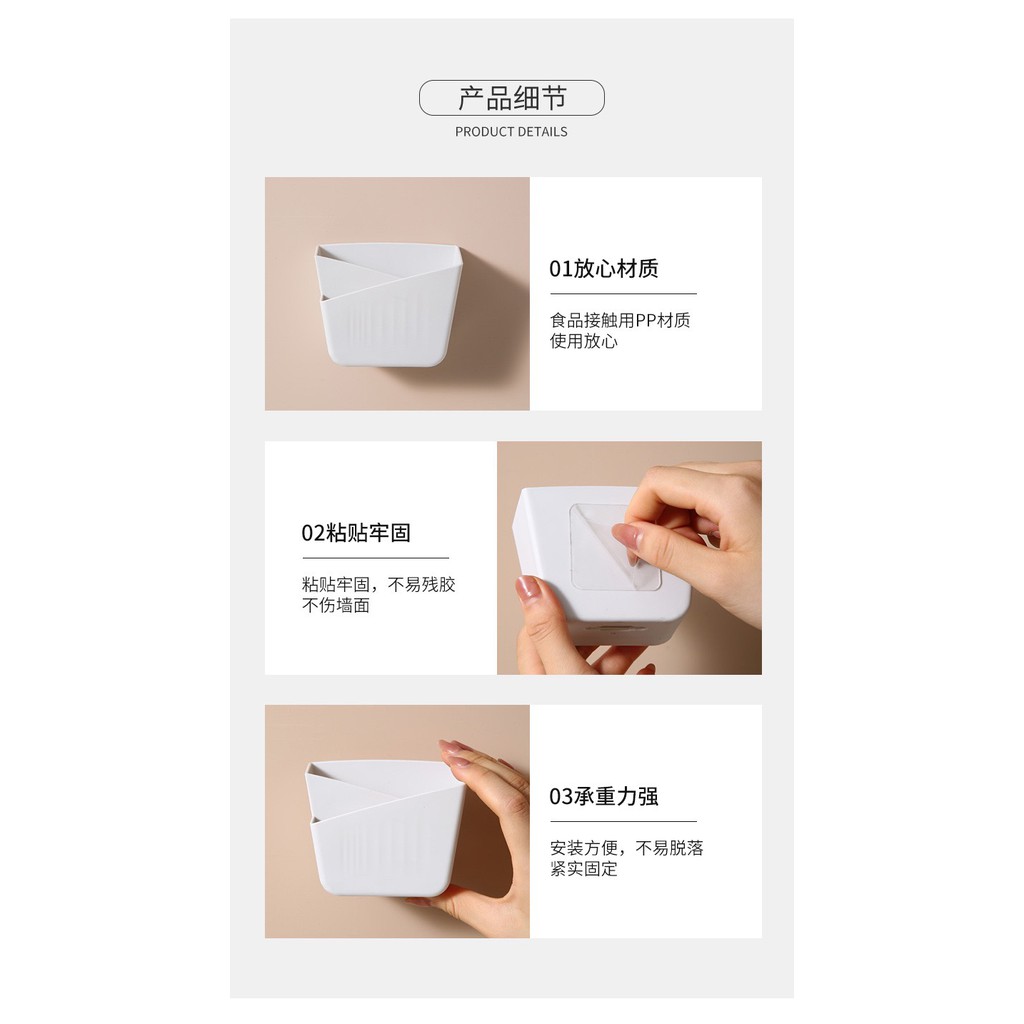 产品细节
PRODUCT DETAILS

01放心材质

食品接触用PP材质
使用放心

02粘贴牢固

粘贴牢固，不易残胶
不伤墙面

03承重力强

安装方便，不易脱落
紧实固定