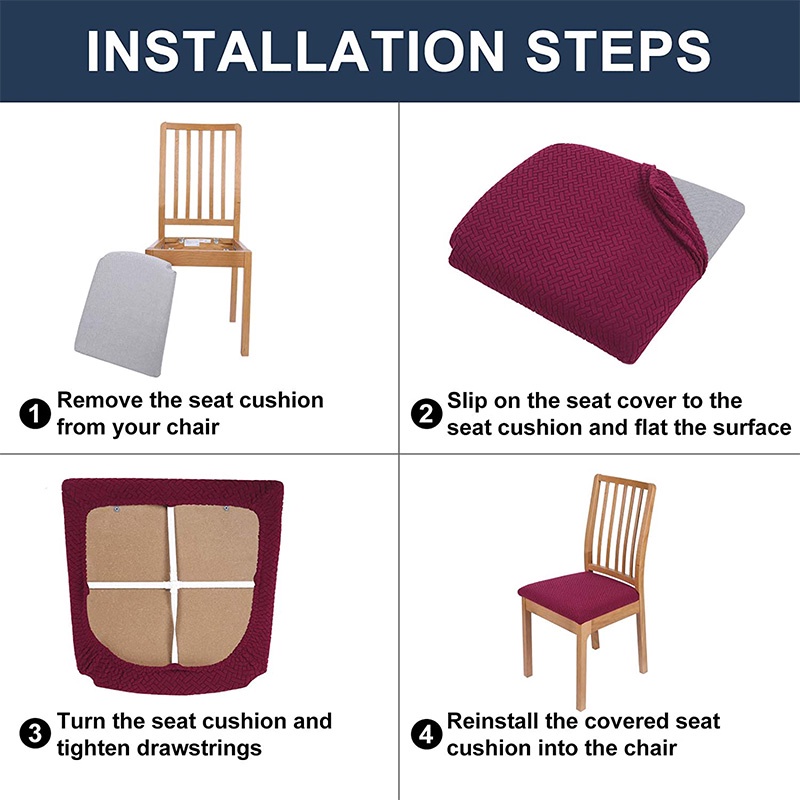 INSTALLATION STEPS

1 Remove the seat cushion from your chair

2 Slip on the seat cover to the seat cushion and flat the surface

3 Turn the seat cushion and tighten drawstrings

4 Reinstall the covered seat cushion into the chair