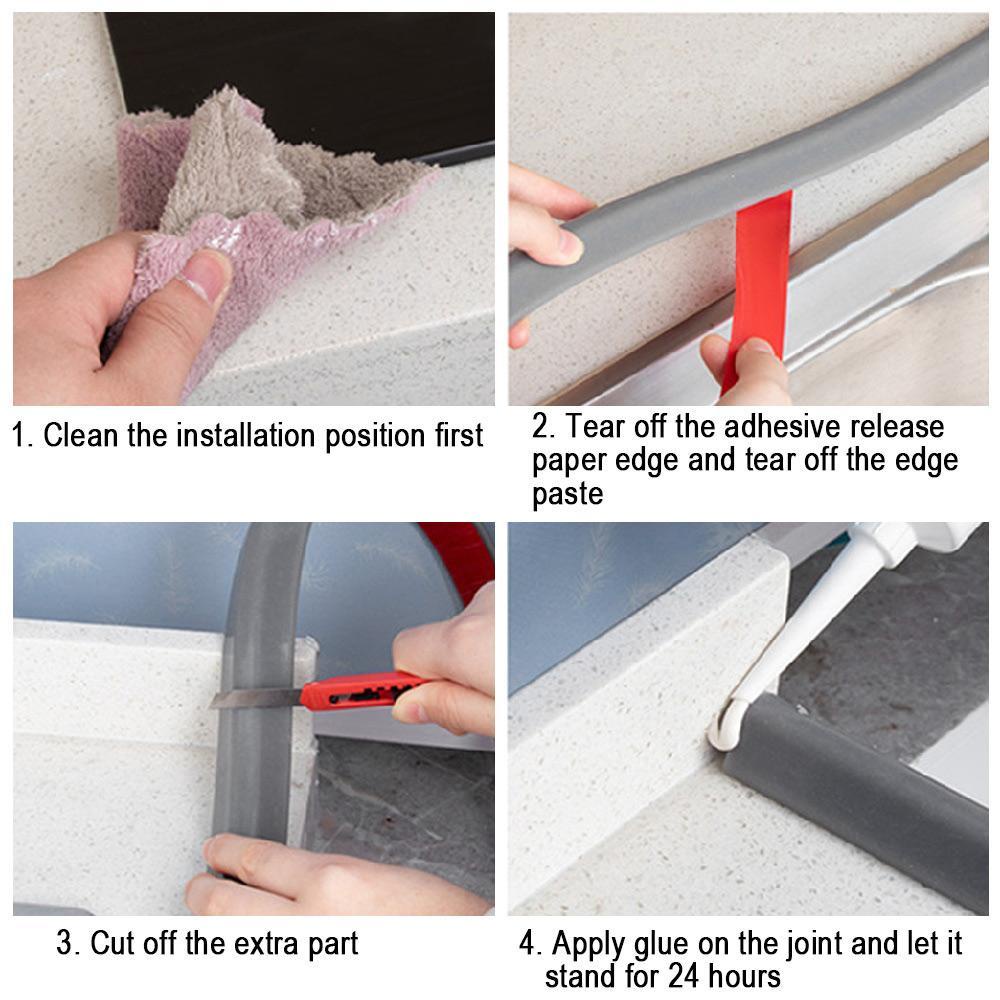 1. Clean the installation position first

2. Tear off the adhesive release paper edge and tear off the edge paste

3. Cut off the extra part

4. Apply glue on the joint and let it stand for 24 hours