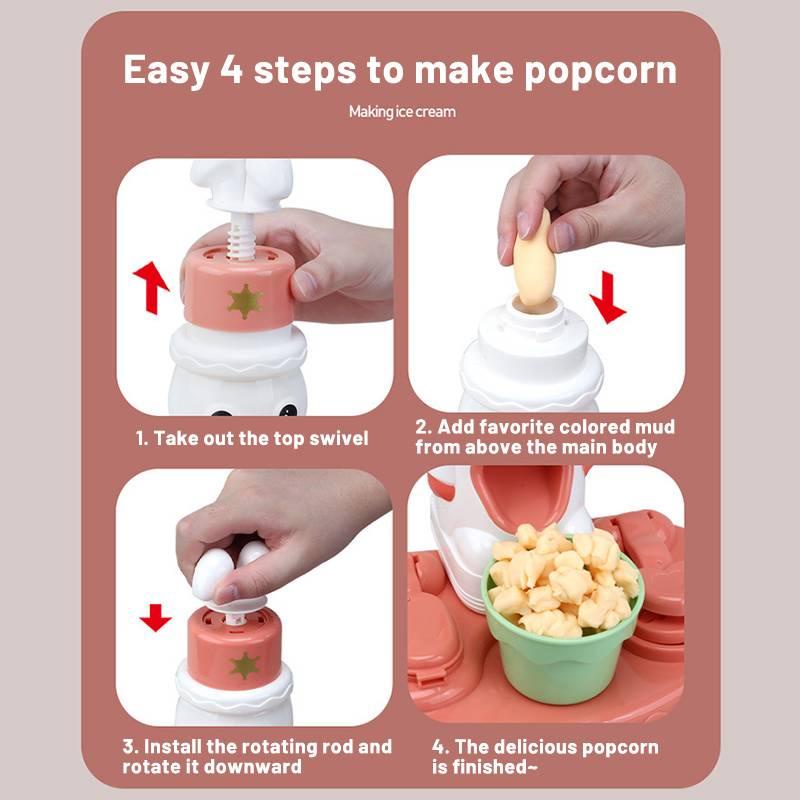 Easy 4 steps to make popcorn

Making ice cream

1. Take out the top swivel

2. Add favorite colored mud from above the main body

3. Install the rotating rod and rotate it downward

4. The delicious popcorn is finished~