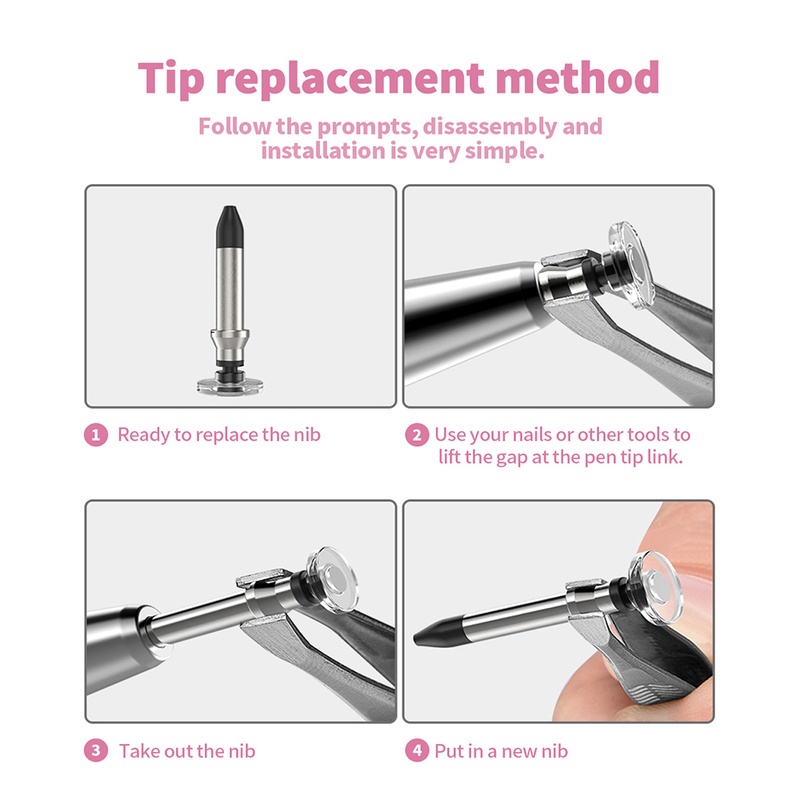 Tip replacement method

Follow the prompts, disassembly and installation is very simple.

1 Ready to replace the nib

2 Use your nails or other tools to lift the gap at the pen tip link.

3 Take out the nib

4 Put in a new nib